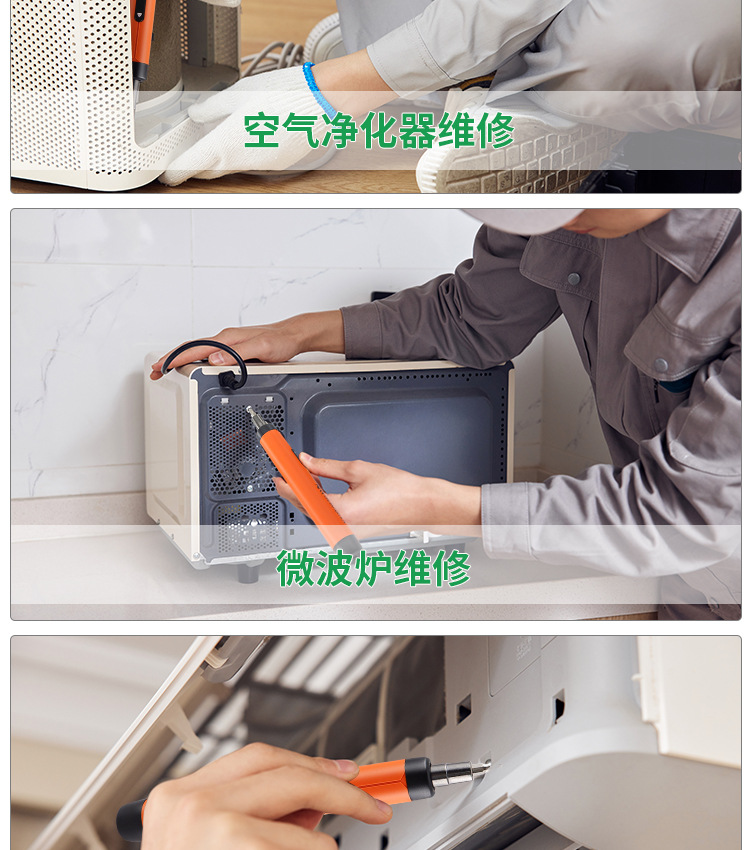 空气净化器维修

微波炉维修