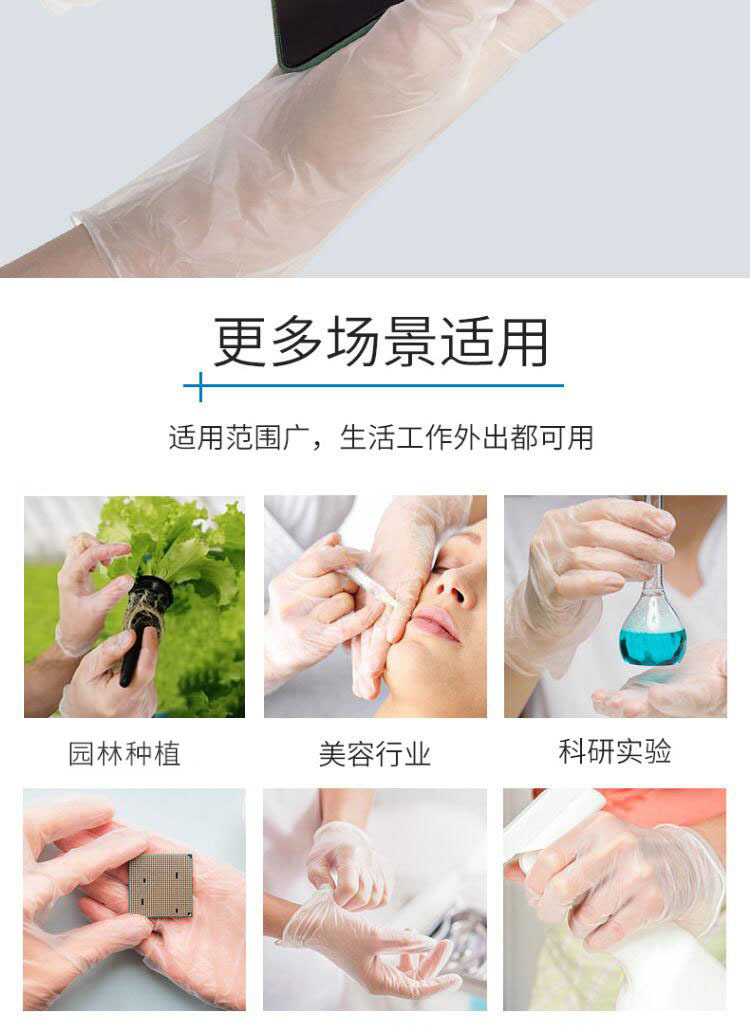 更多场景适用

适用范围广，生活工作外出都可用

园林种植

美容行业

科研实验