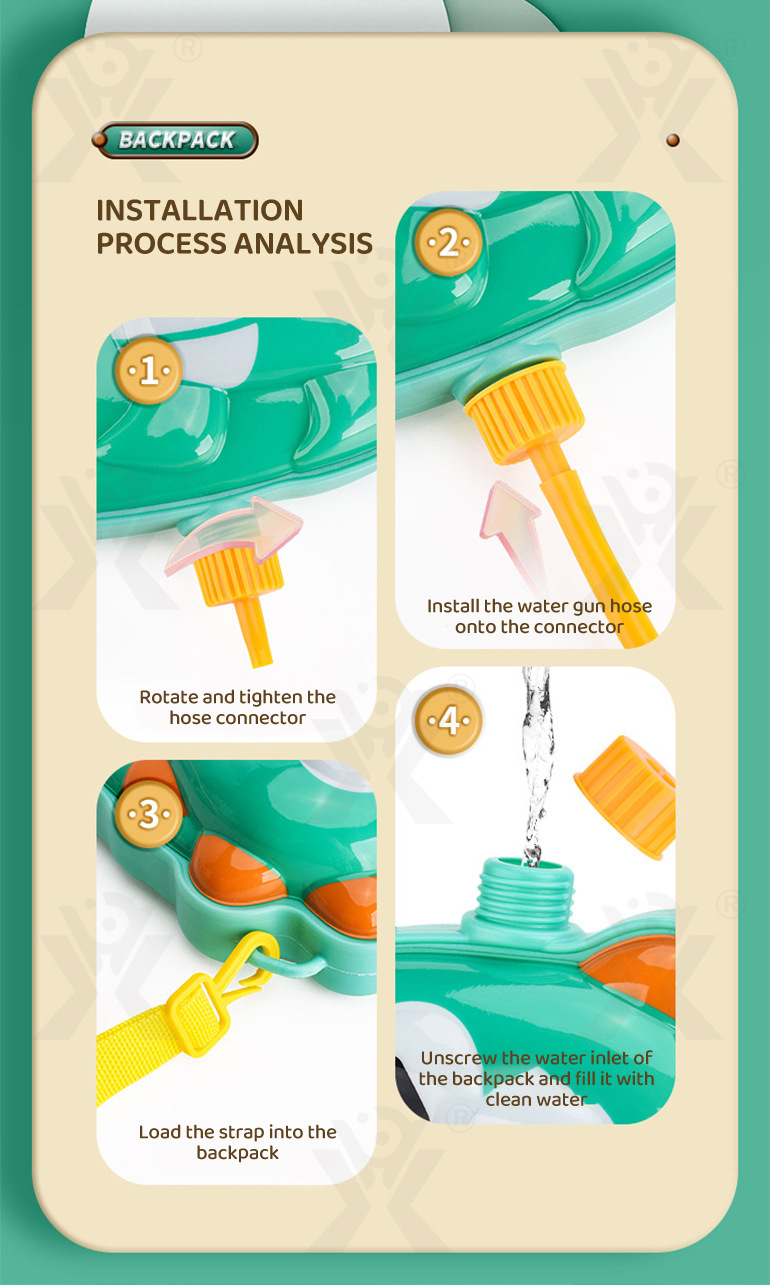 BACKPACK

INSTALLATION PROCESS ANALYSIS

1

Rotate and tighten the hose connector

2

Install the water gun hose onto the connector

3

Load the strap into the backpack

4

Unscrew the water inlet of the backpack and fill it with clean water