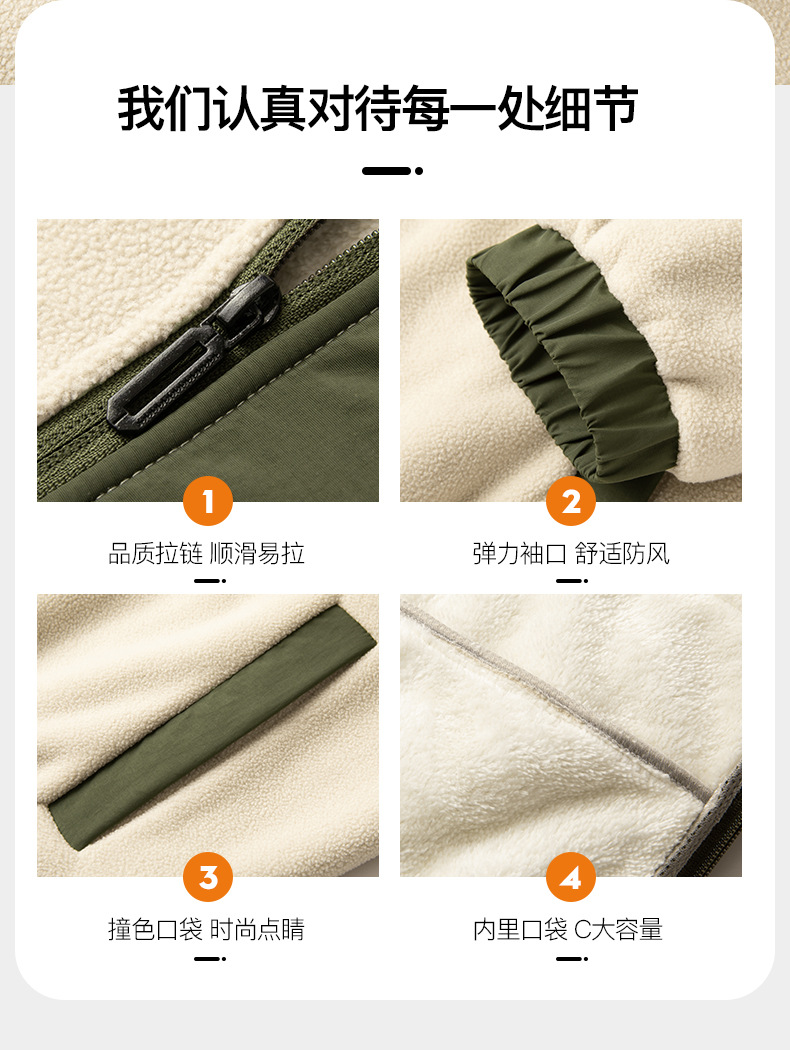 我们认真对待每一处细节

1
品质拉链 顺滑易拉

2
弹力袖口 舒适防风

3
撞色口袋 时尚点睛

4
内里口袋 C大容量