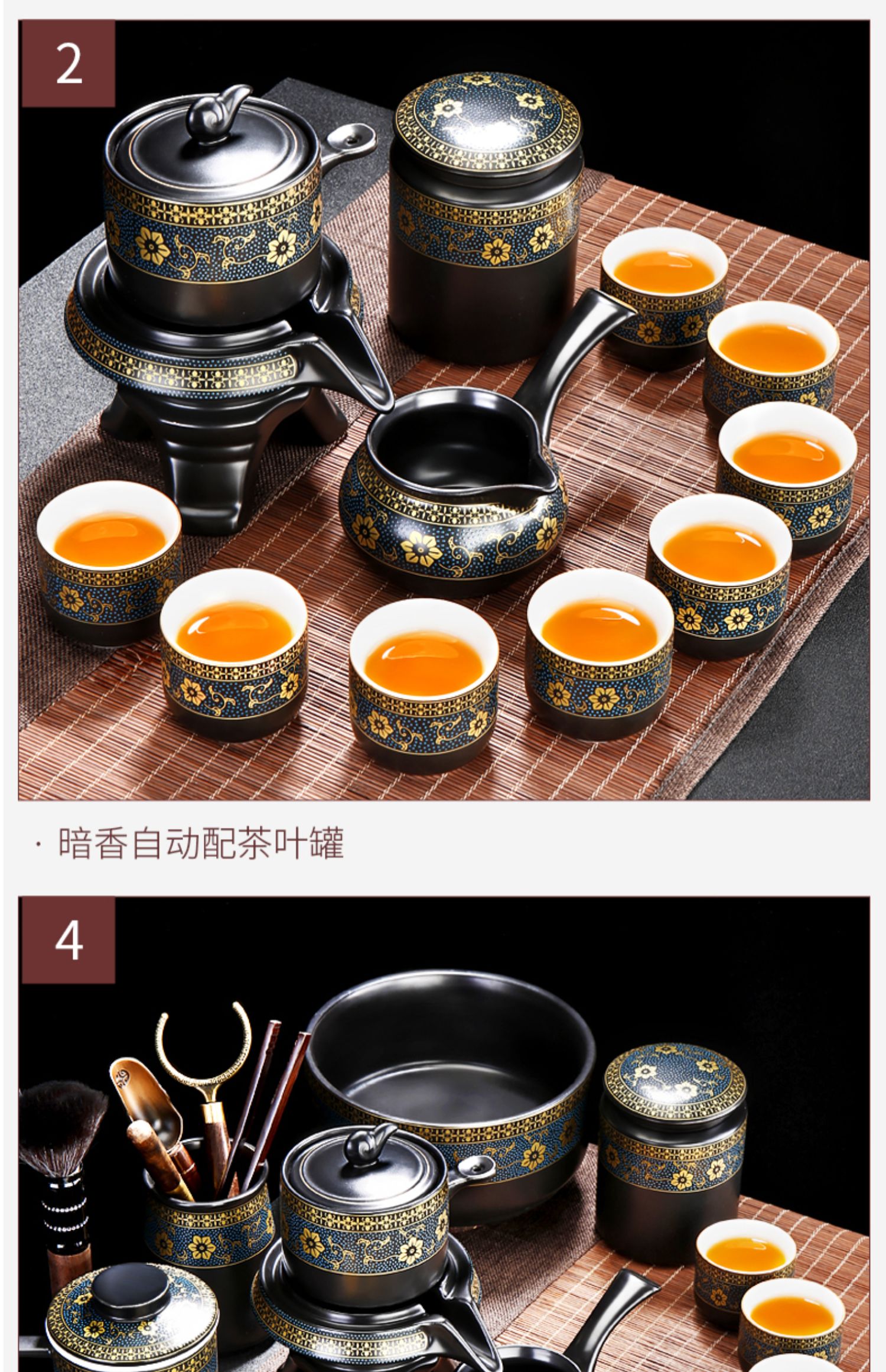 2

· 暗香自动配茶叶罐

4