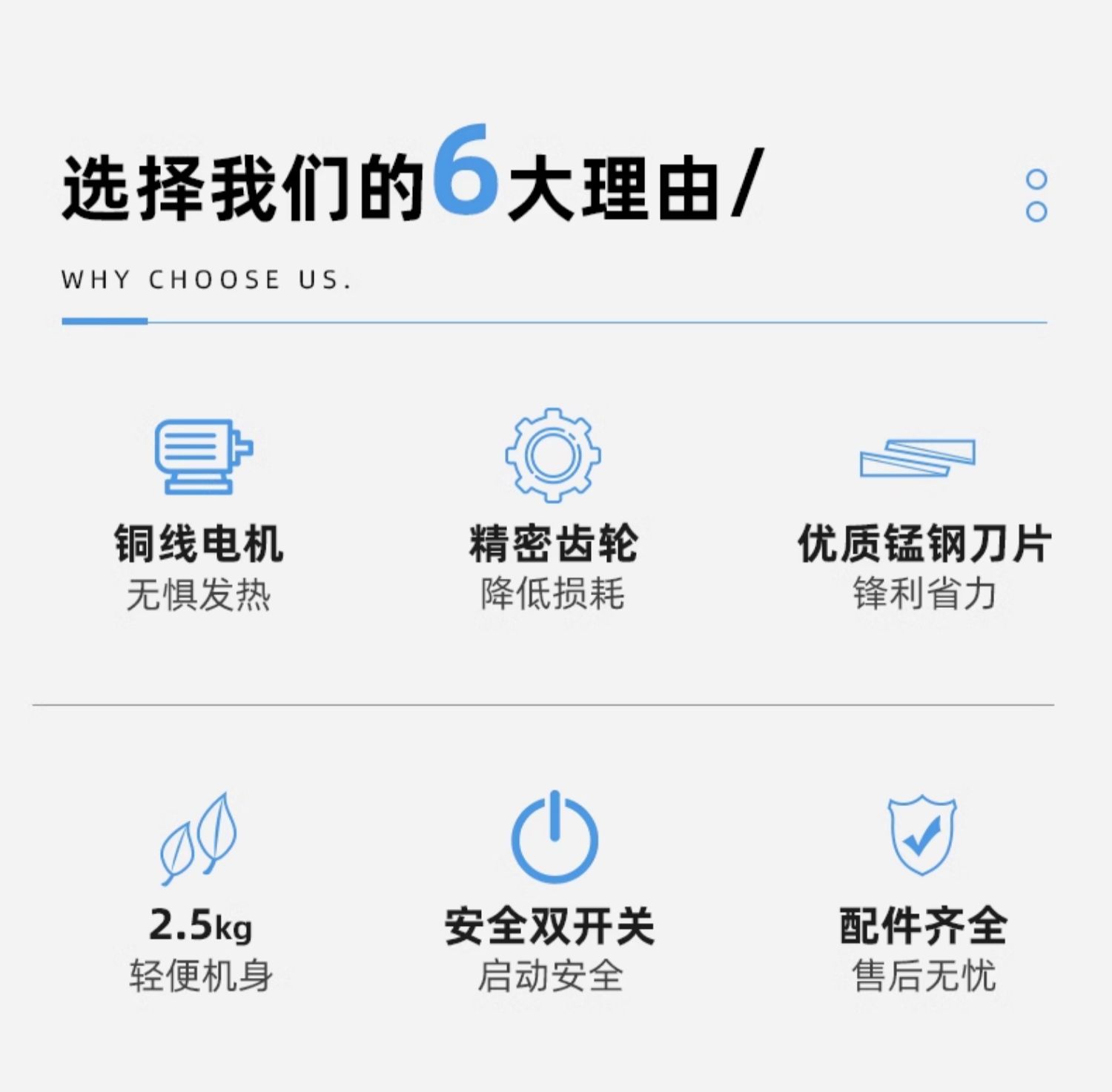 选择我们的6大理由/

WHY CHOOSE US.

铜线电机
无惧发热

精密齿轮
降低损耗

优质锰钢刀片
锋利省力

2.5kg
轻便机身

安全双开关
启动安全

配件齐全
售后无忧