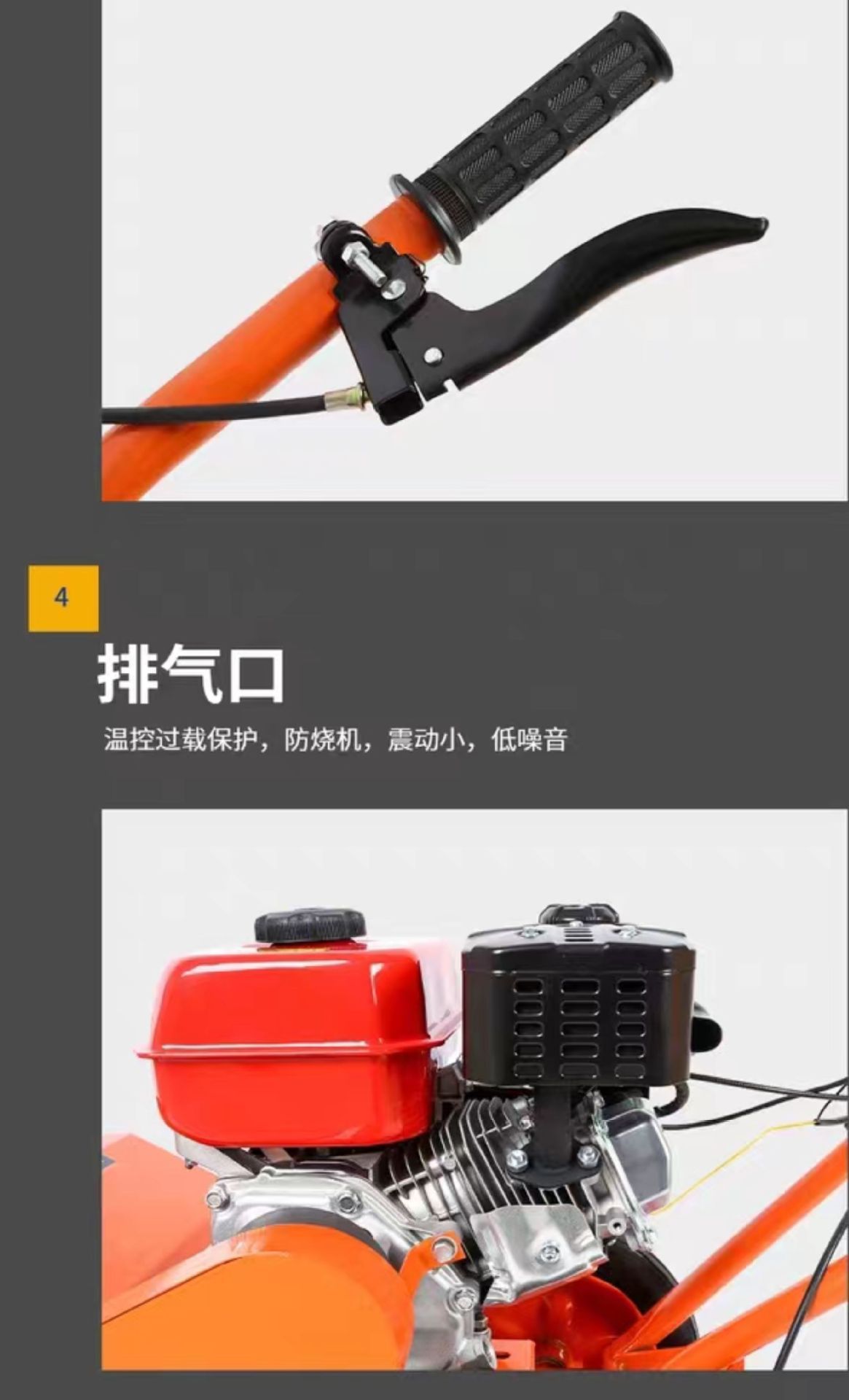 4

排气口

温控过载保护，防烧机，震动小，低噪音