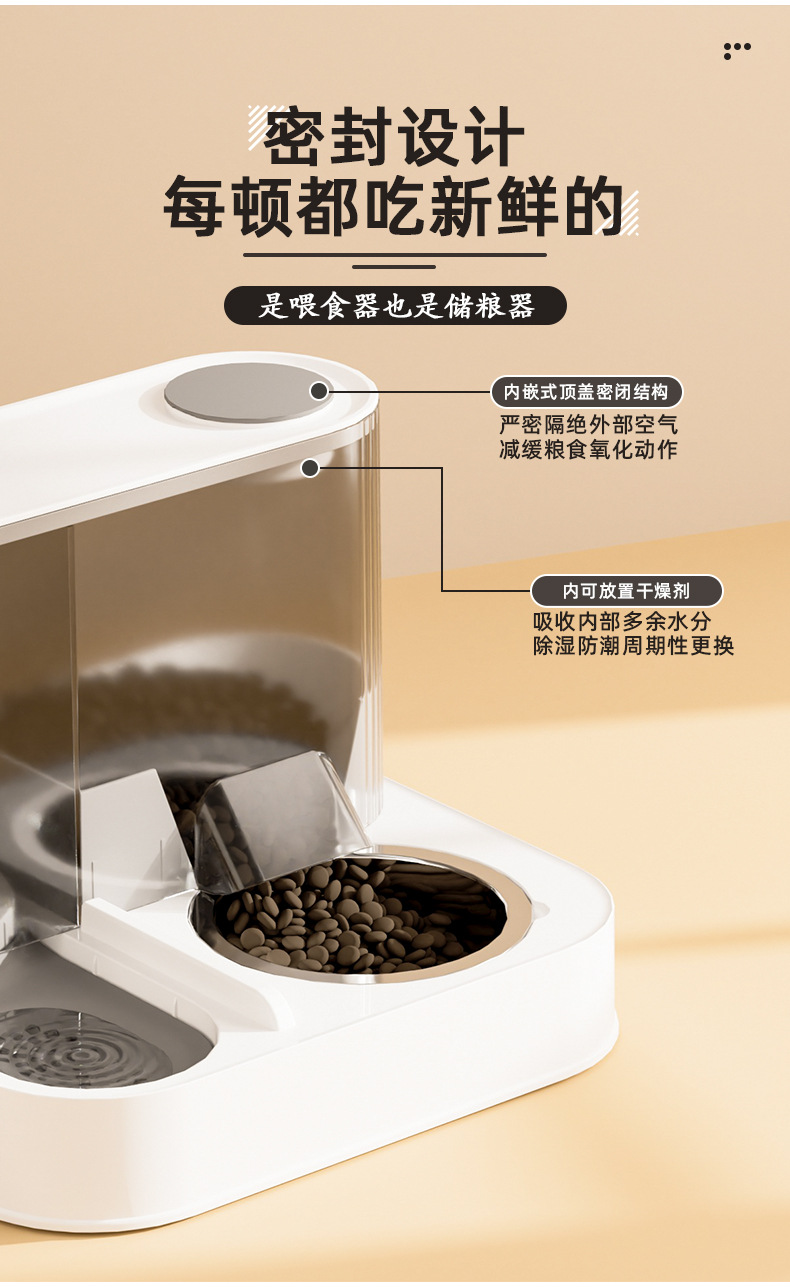 密封设计
每顿都吃新鲜的

是喂食器也是储粮器

内嵌式顶盖密闭结构
严密隔绝外部空气
减缓粮食氧化动作

内可放置干燥剂
吸收内部多余水分
除湿防潮周期性更换