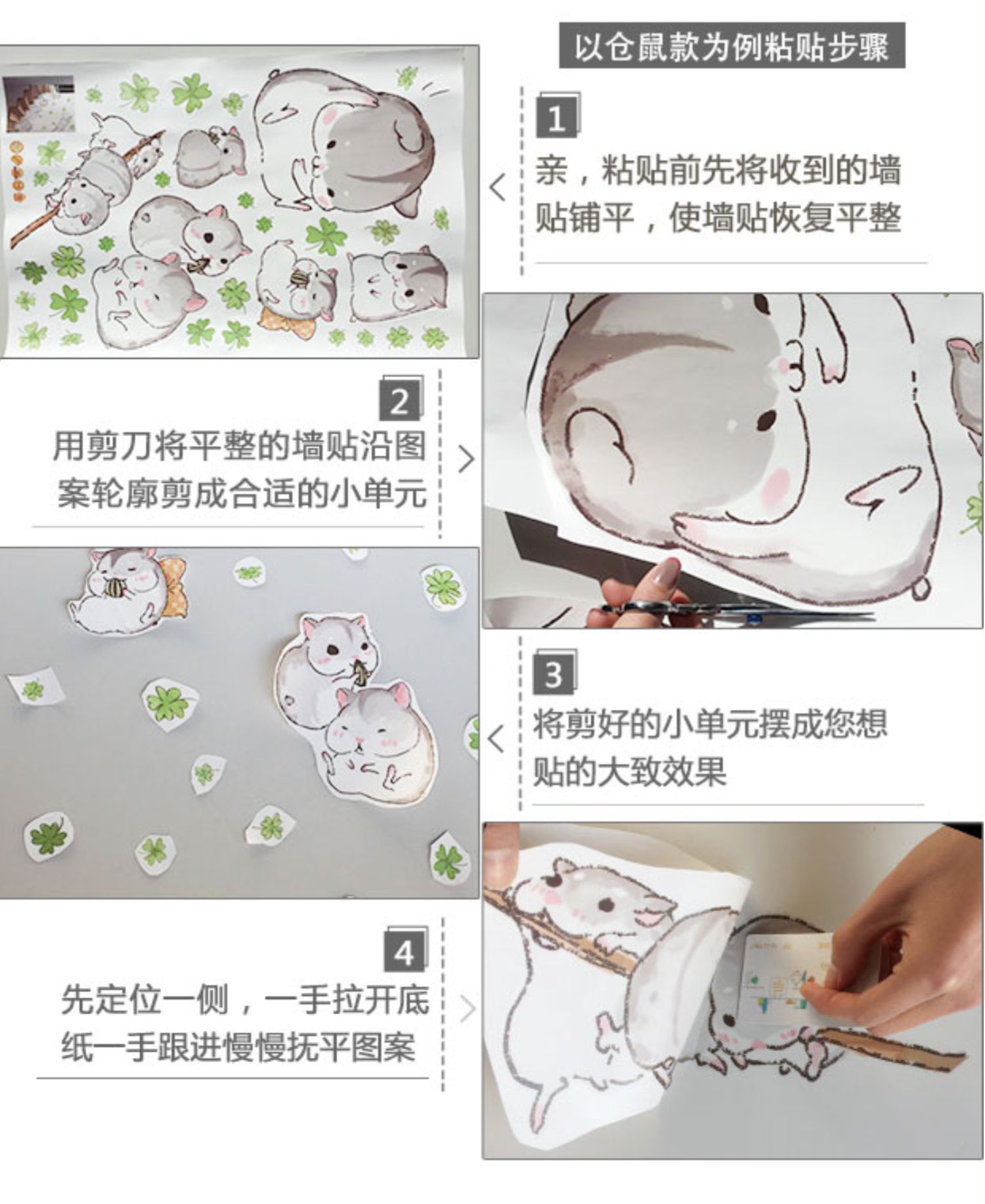 以仓鼠款为例粘贴步骤

1

亲，粘贴前先将收到的墙贴铺平，使墙贴恢复平整

2

用剪刀将平整的墙贴沿图案轮廓剪成合适的小单元

3

将剪好的小单元摆成您想贴的大致效果

4

先定位一侧，一手拉开底纸一手跟进慢慢抚平图案