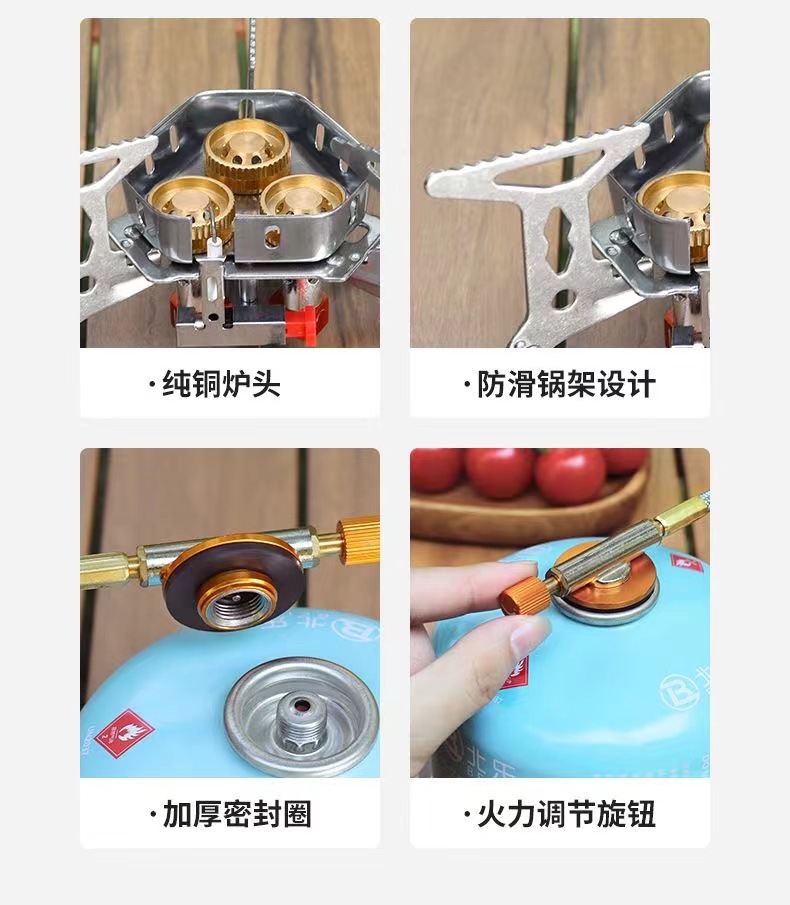 ·纯铜炉头

·防滑锅架设计

·加厚密封圈

·火力调节旋钮