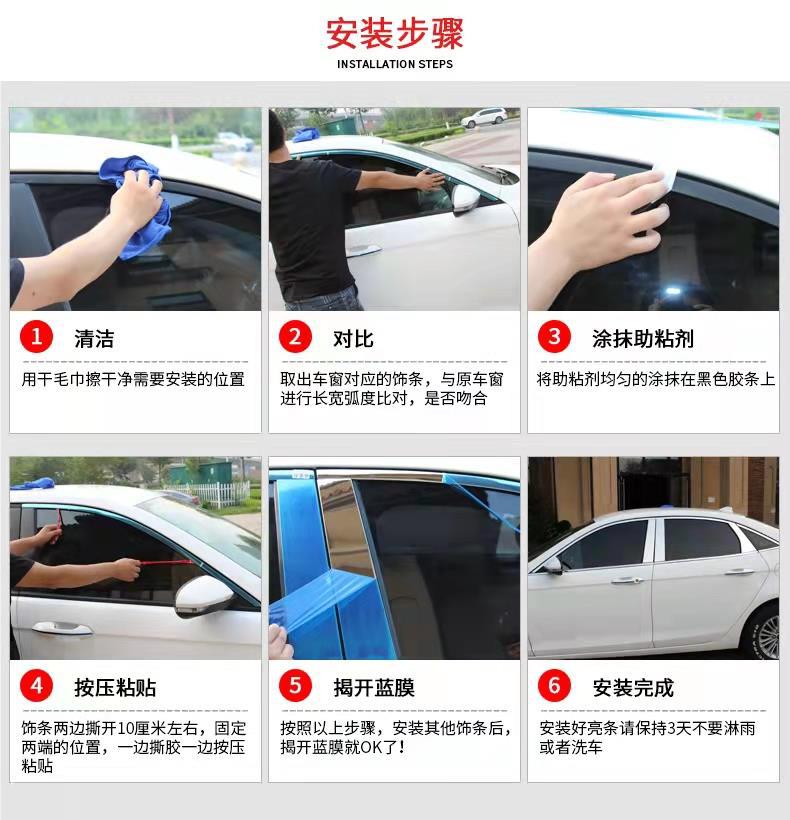 安装步骤
INSTALLATION STEPS

1 清洁
用干毛巾擦干净需要安装的位置

2 对比
取出车窗对应的饰条，与原车窗进行长宽弧度比对，是否吻合

3 涂抹助粘剂
将助粘剂均匀的涂抹在黑色胶条上

4 按压粘贴
饰条两边撕开10厘米左右，固定两端的位置，一边撕胶一边按压粘贴

5 揭开蓝膜
按照以上步骤，安装其他饰条后，揭开蓝膜就OK了！

6 安装完成
安装好亮条请保持3天不要淋雨或者洗车