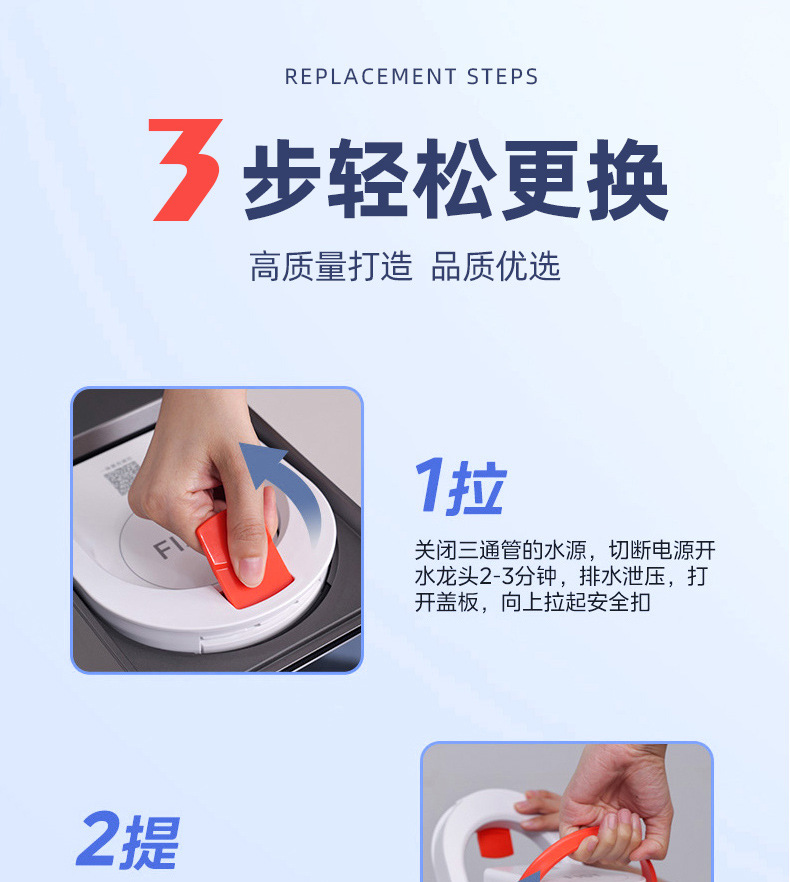 REPLACEMENT STEPS

3 步轻松更换

高质量打造 品质优选

FI

1拉

关闭三通管的水源，切断电源开水龙头2-3分钟，排水泄压，打开盖板，向上拉起安全扣

2提