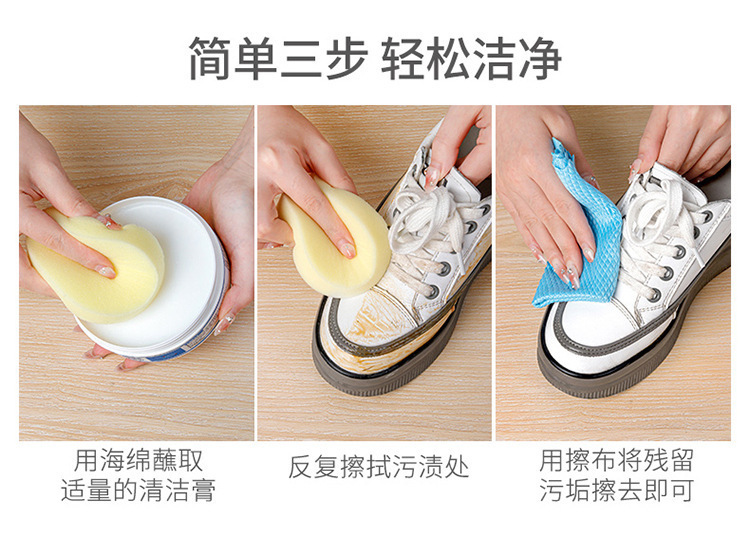 简单三步 轻松洁净

用海绵蘸取适量的清洁膏

反复擦拭污渍处

用擦布将残留污垢擦去即可