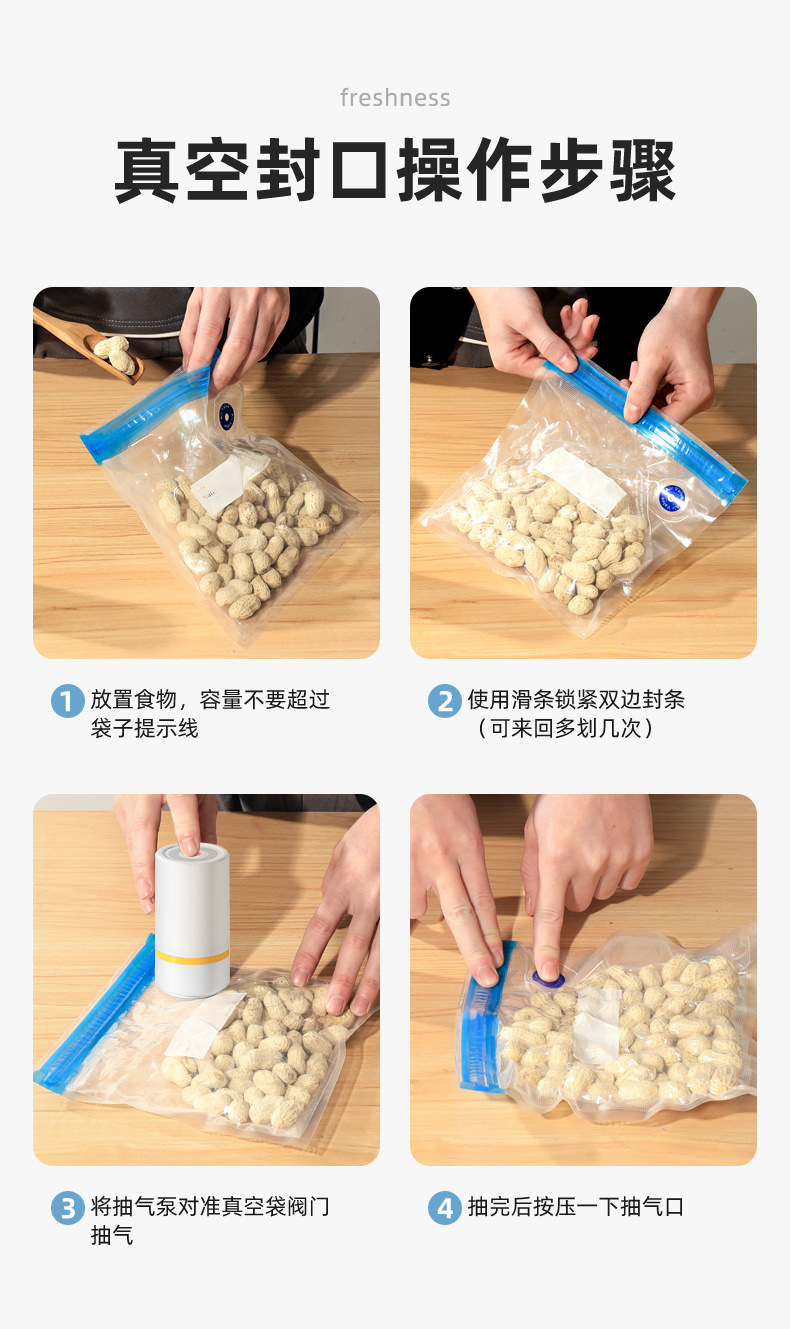 freshness

真空封口操作步骤

1 放置食物，容量不要超过袋子提示线

2 使用滑条锁紧双边封条（可来回多划几次）

3 将抽气泵对准真空袋阀门抽气

4 抽完后按压一下抽气口