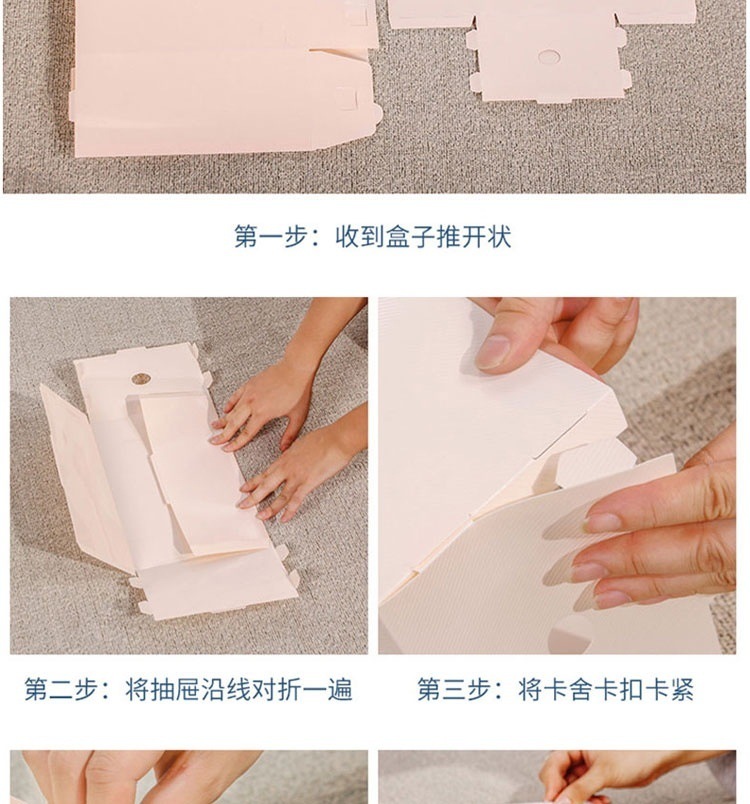 第一步：收到盒子推开状

第二步：将抽屉沿线对折一遍

第三步：将卡舍卡扣卡紧