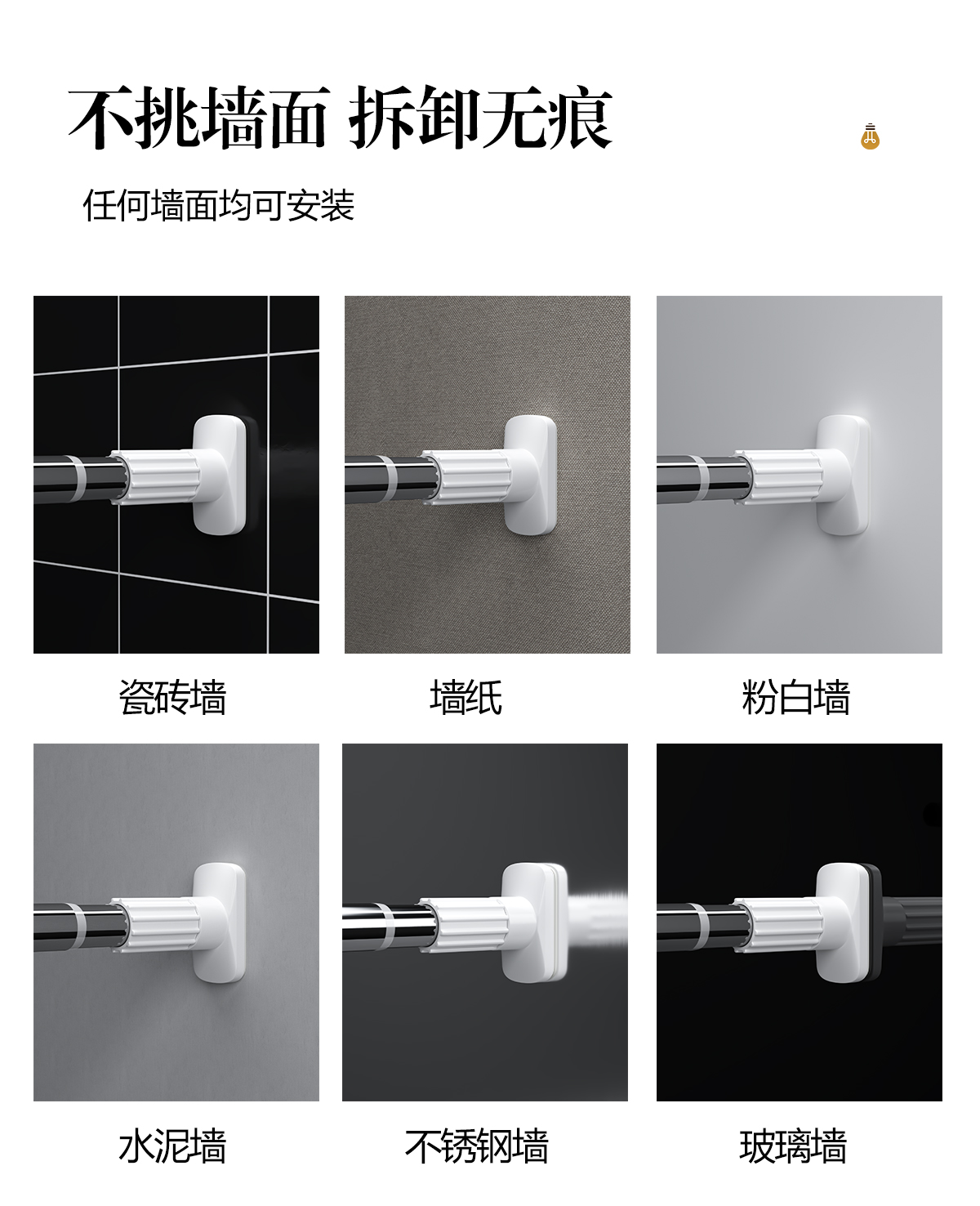 不挑墙面 拆卸无痕

任何墙面均可安装

瓷砖墙

墙纸

粉白墙

水泥墙

不锈钢墙

玻璃墙