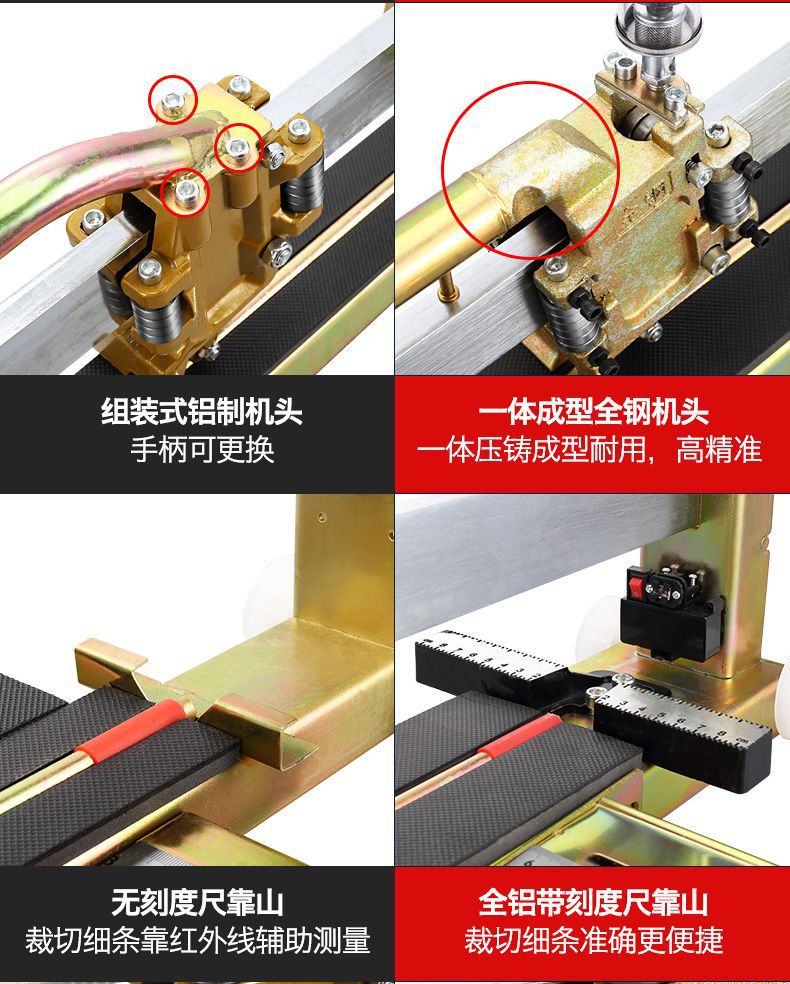 组装式铝制机头
手柄可更换

一体成型全钢机头
一体压铸成型耐用，高精准

无刻度尺靠山
裁切细条靠红外线辅助测量

全铝带刻度尺靠山
裁切细条准确更便捷