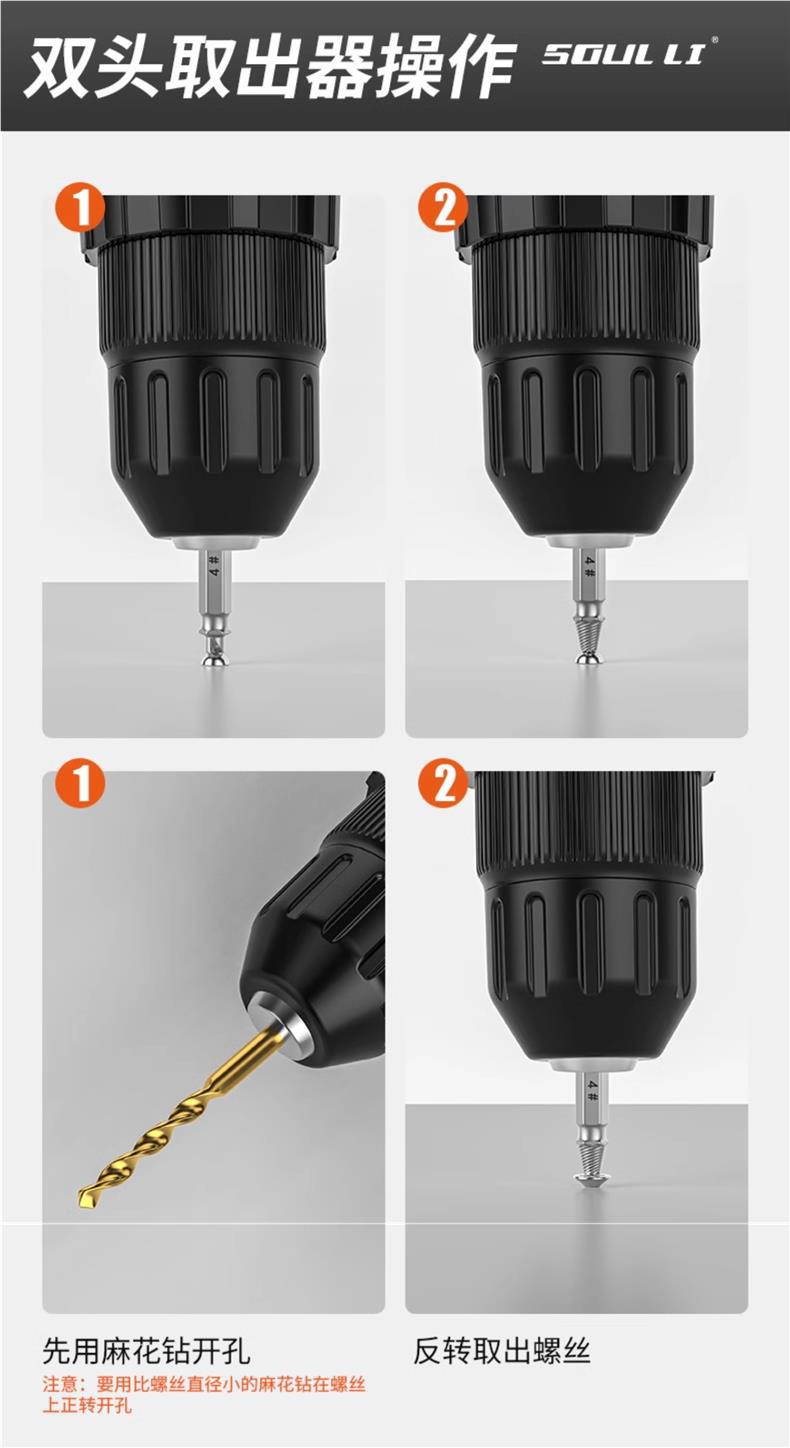 双头取出器操作 SOUL LI®

1

4#

2

4#

1

2

4#

先用麻花钻开孔

注意：要用比螺丝直径小的麻花钻在螺丝上正转开孔

反转取出螺丝