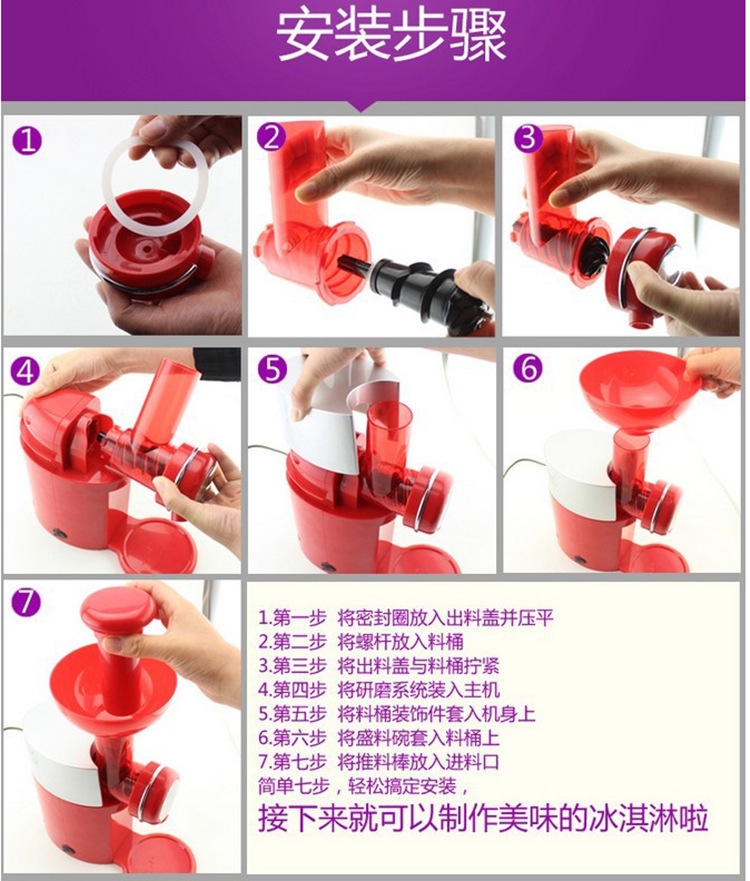 安装步骤

1

2

3

4

5

6

7

1.第一步 将密封圈放入出料盖并压平
2.第二步 将螺杆放入料桶
3.第三步 将出料盖与料桶拧紧
4.第四步 将研磨系统装入主机
5.第五步 将料桶装饰件套入机身上
6.第六步 将盛料碗套入料桶上
7.第七步 将推料棒放入进料口
简单七步，轻松搞定安装，

接下来就可以制作美味的冰淇淋啦