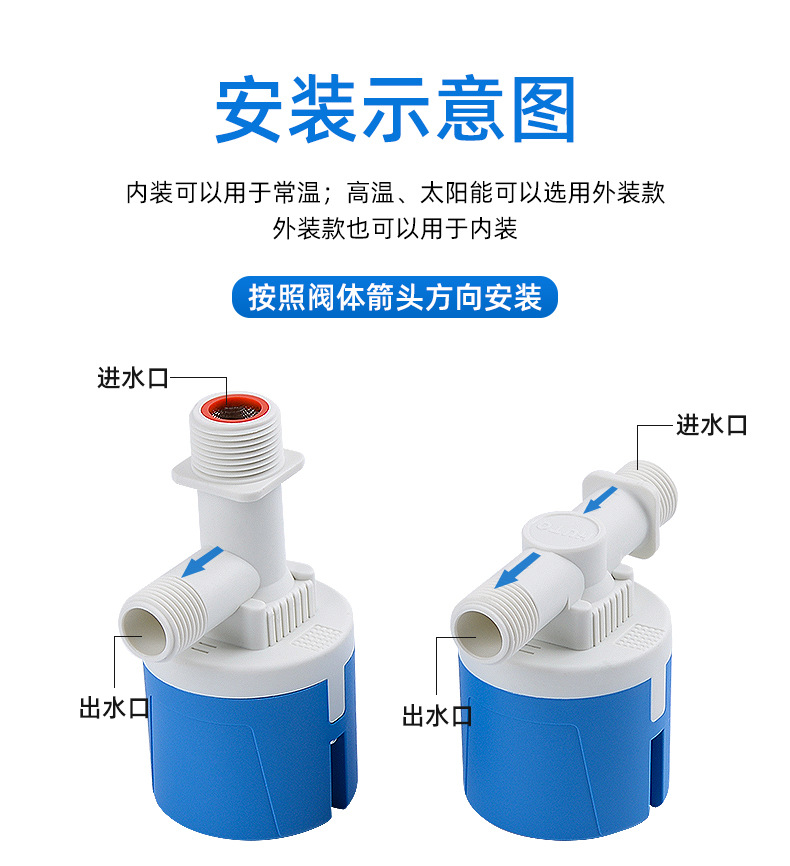 安装示意图

内装可以用于常温；高温、太阳能可以选用外装款
外装款也可以用于内装

按照阀体箭头方向安装

进水口

出水口

进水口

出水口