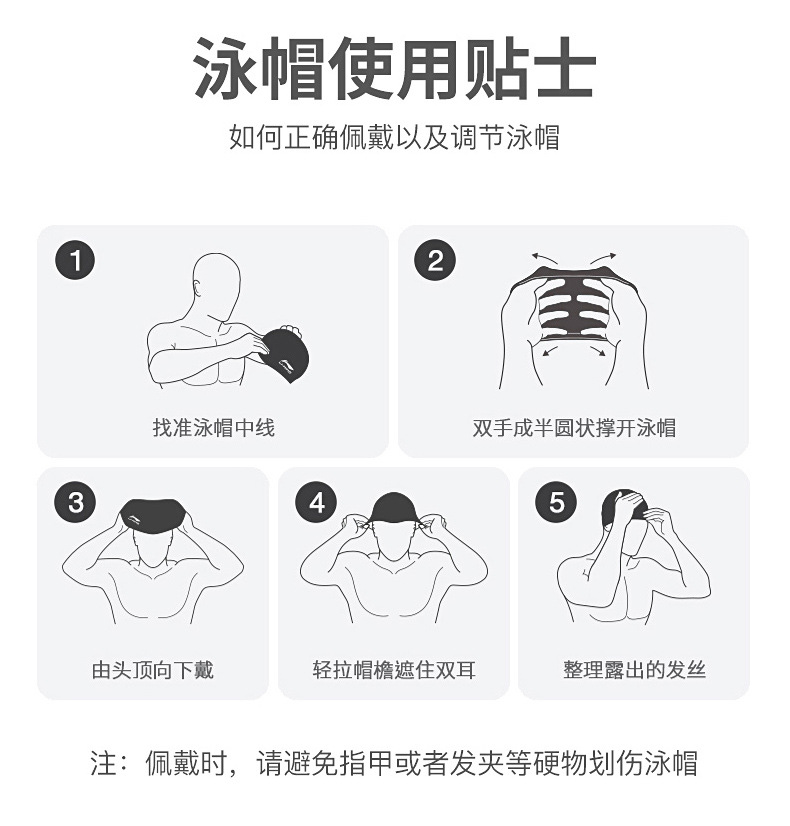 泳帽使用贴士

如何正确佩戴以及调节泳帽

1
找准泳帽中线

2
双手成半圆状撑开泳帽

3
由头顶向下戴

4
轻拉帽檐遮住双耳

5
整理露出的发丝

注：佩戴时，请避免指甲或者发夹等硬物划伤泳帽