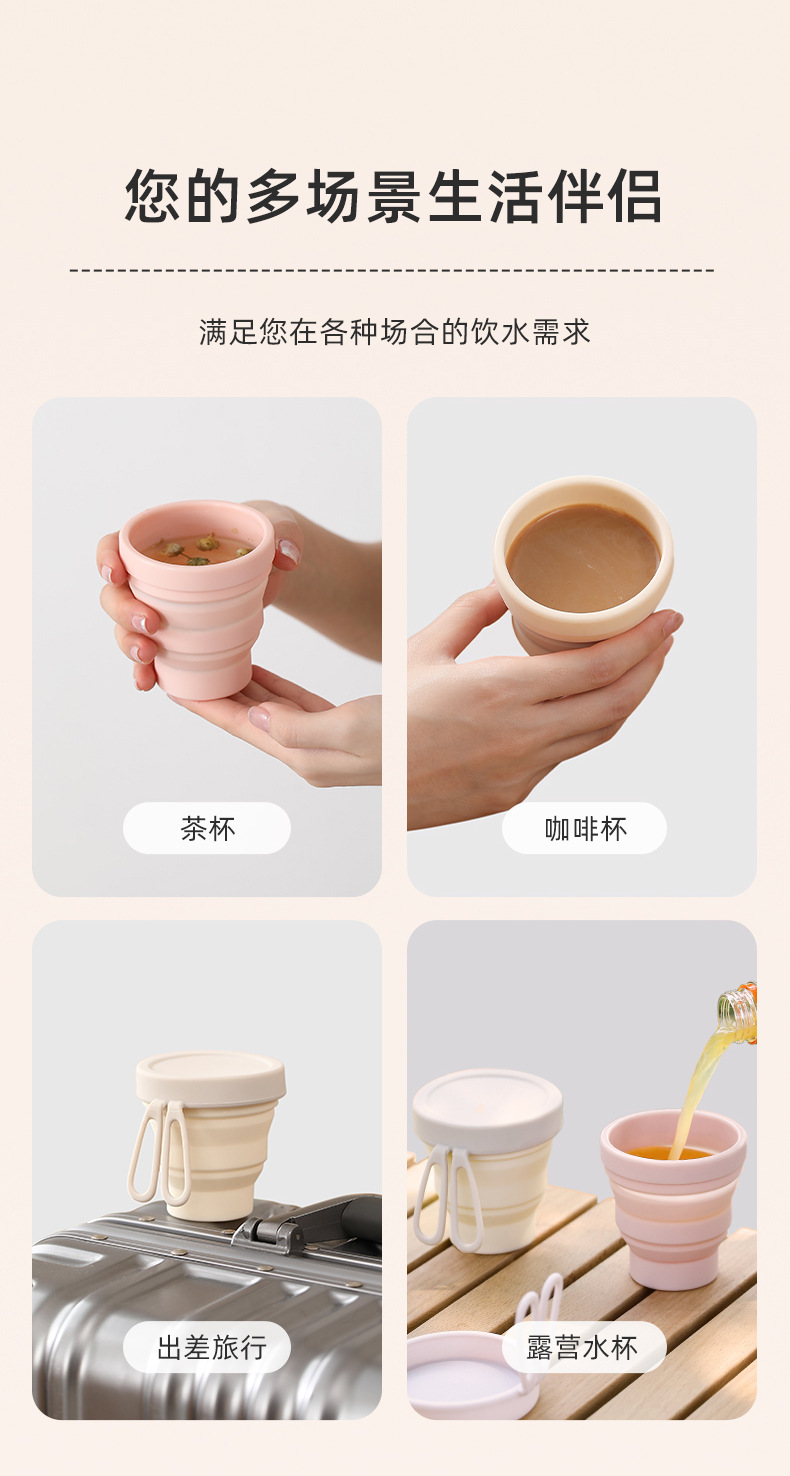 您的多场景生活伴侣

满足您在各种场合的饮水需求

茶杯

咖啡杯

出差旅行

露营水杯