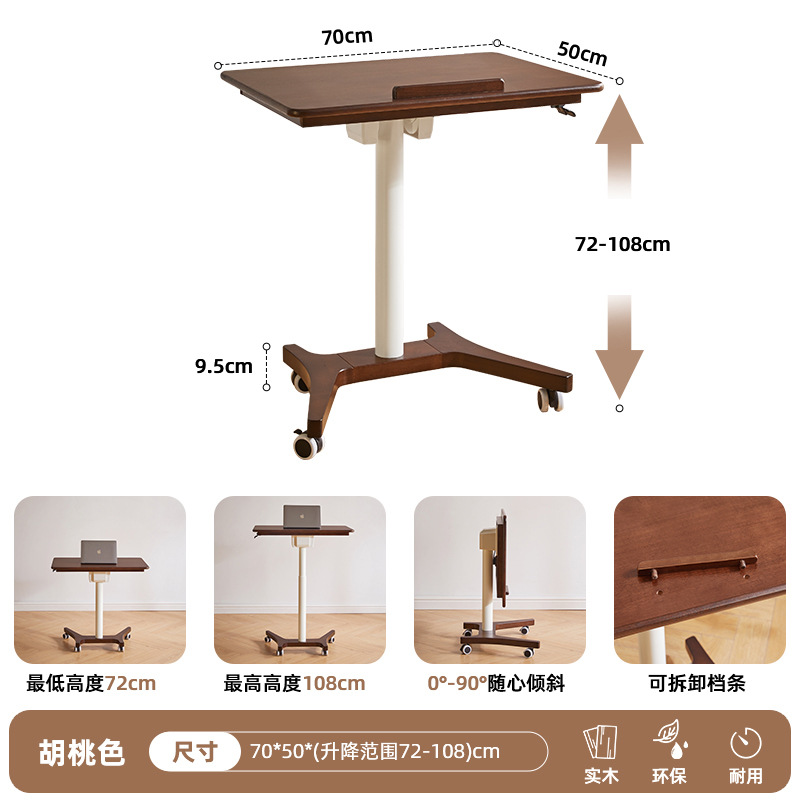 70cm
50cm
72-108cm
9.5cm

最低高度72cm
最高高度108cm
0°-90°随心倾斜
可拆卸档条

胡桃色
尺寸
70*50*(升降范围72-108)cm
实木
环保
耐用