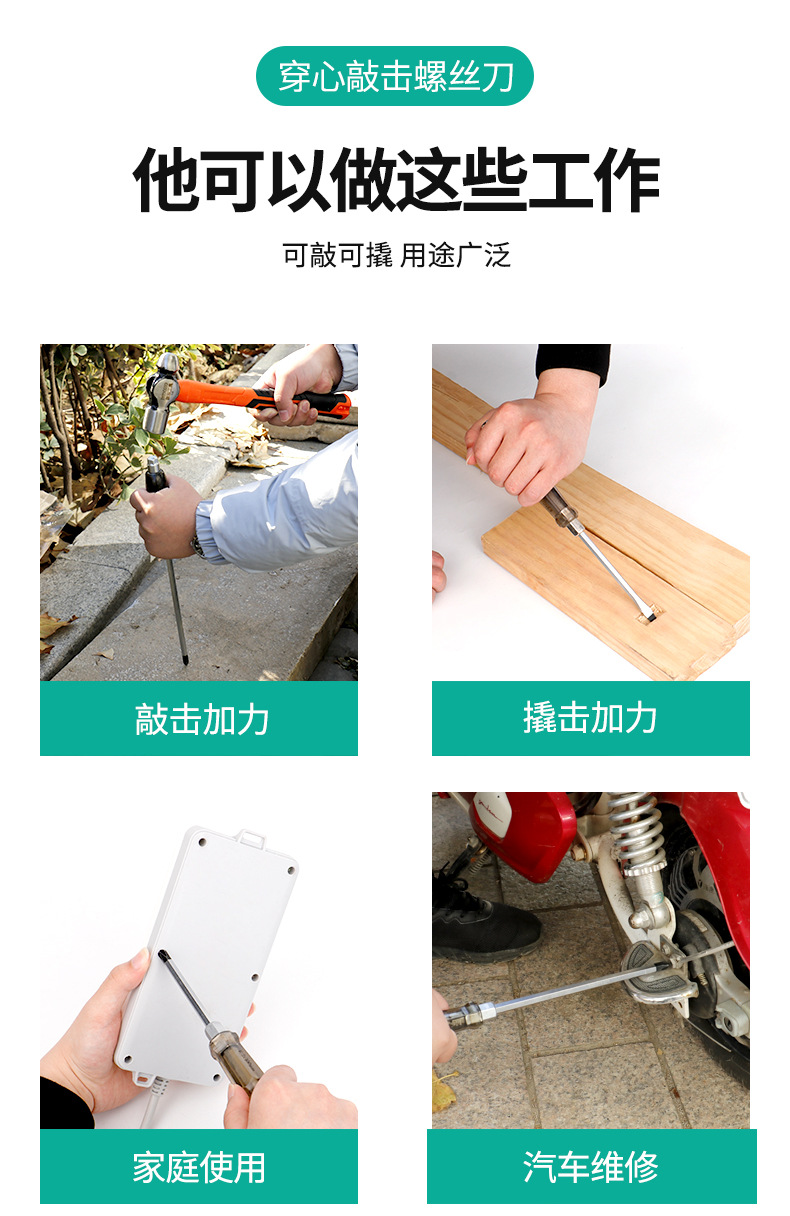 穿心敲击螺丝刀

他可以做这些工作

可敲可撬 用途广泛

敲击加力

撬击加力

家庭使用

汽车维修