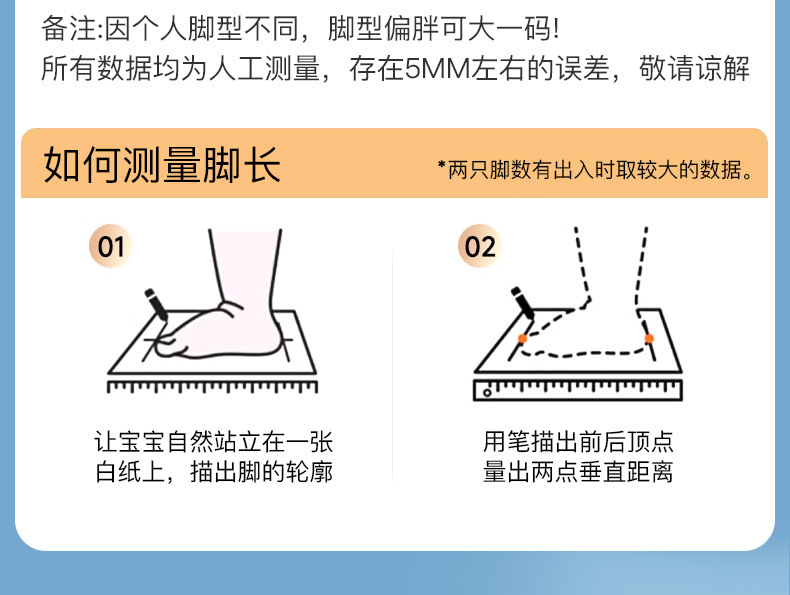 备注:因个人脚型不同，脚型偏胖可大一码!
所有数据均为人工测量，存在5MM左右的误差，敬请谅解

如何测量脚长

*两只脚数有出入时取较大的数据。

01

让宝宝自然站立在一张白纸上，描出脚的轮廓

02

用笔描出前后顶点量出两点垂直距离