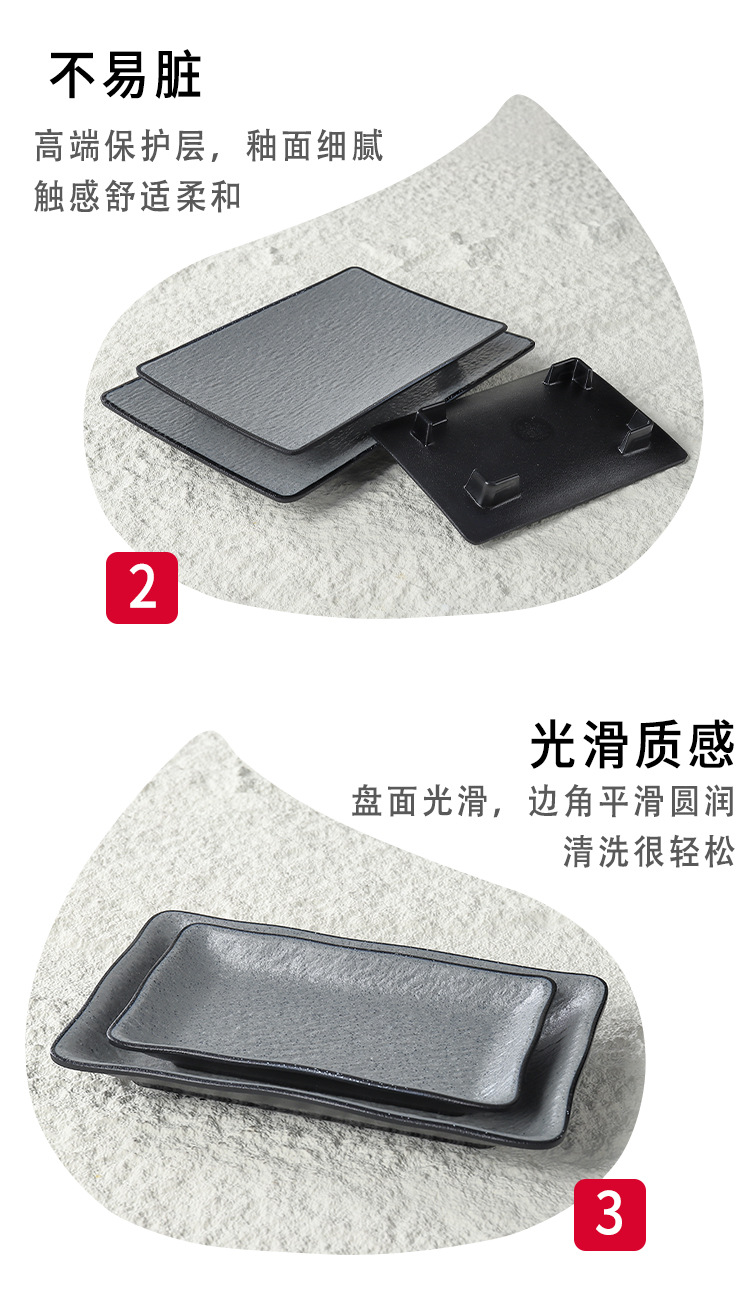 不易脏

高端保护层，釉面细腻
触感舒适柔和

2

光滑质感

盘面光滑，边角平滑圆润
清洗很轻松

3