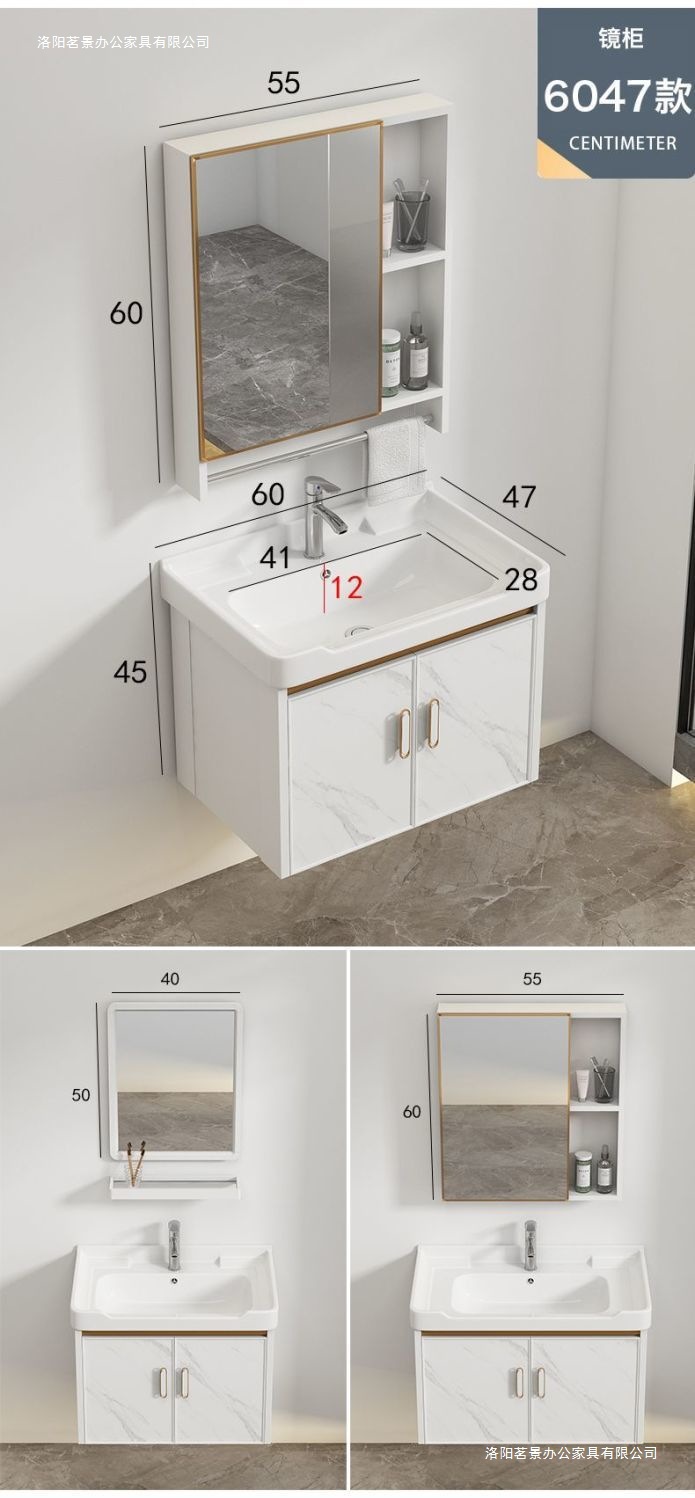 洛阳茗景办公家具有限公司

镜柜
6047款
CENTIMETER

55
60
60
47
41
12
28
45

40
50

55
60

洛阳茗景办公家具有限公司