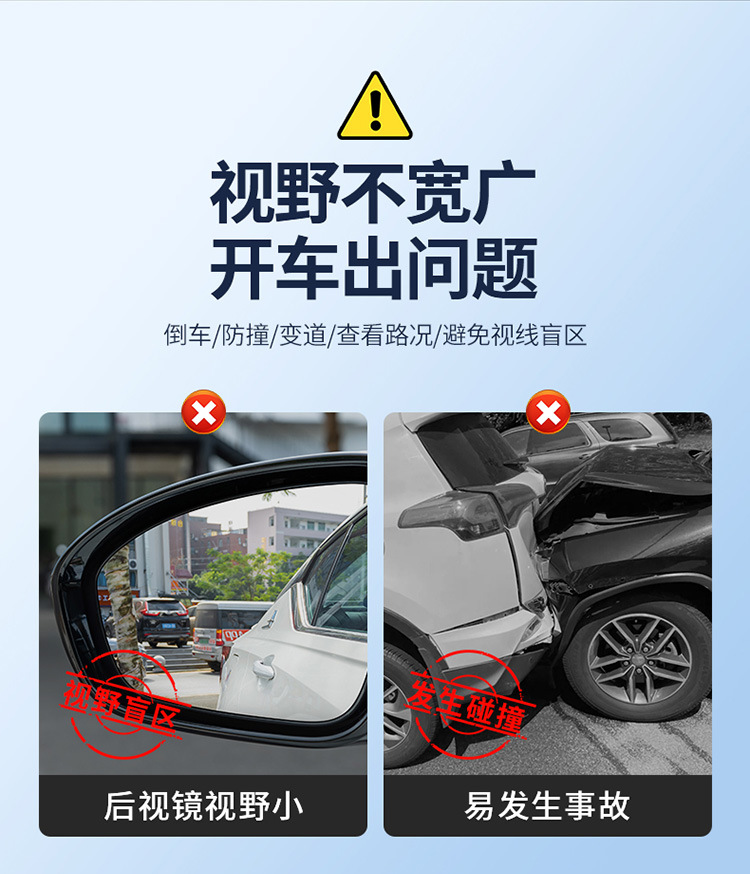 视野不宽广
开车出问题

倒车/防撞/变道/查看路况/避免视线盲区

视野盲区

后视镜视野小

发生碰撞

易发生事故