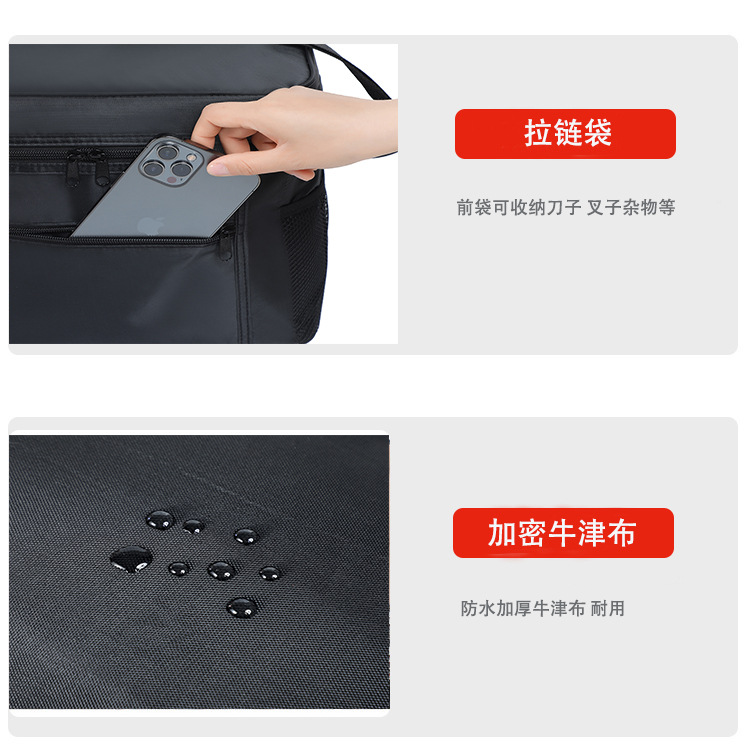 拉链袋

前袋可收纳刀子 叉子杂物等

加密牛津布

防水加厚牛津布 耐用