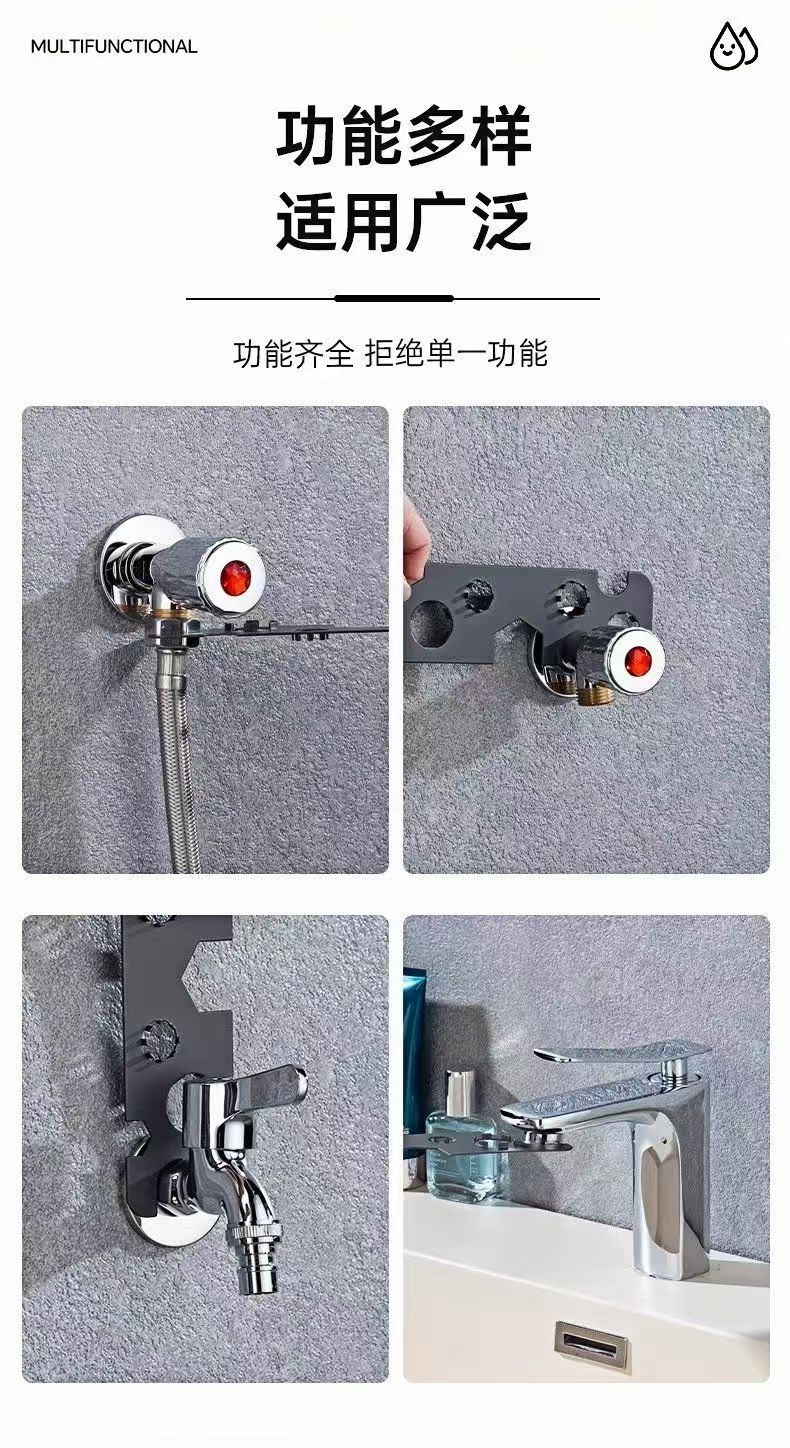 MULTIFUNCTIONAL

功能多样
适用广泛

功能齐全 拒绝单一功能