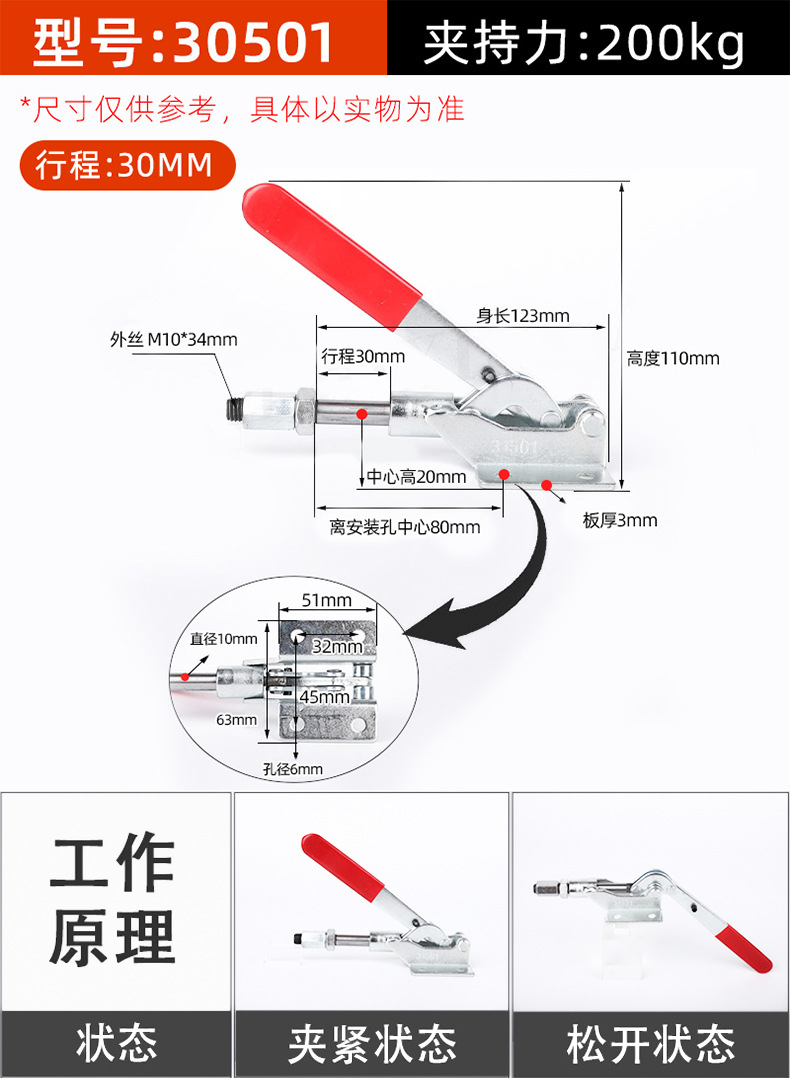 型号:30501

夹持力:200kg

*尺寸仅供参考，具体以实物为准

行程:30MM

外丝 M10*34mm

身长123mm

行程30mm

高度110mm

30501

中心高20mm

离安装孔中心80mm

板厚3mm

51mm

直径10mm

32mm

45mm

63mm

孔径6mm

工作原理

状态

夹紧状态

松开状态