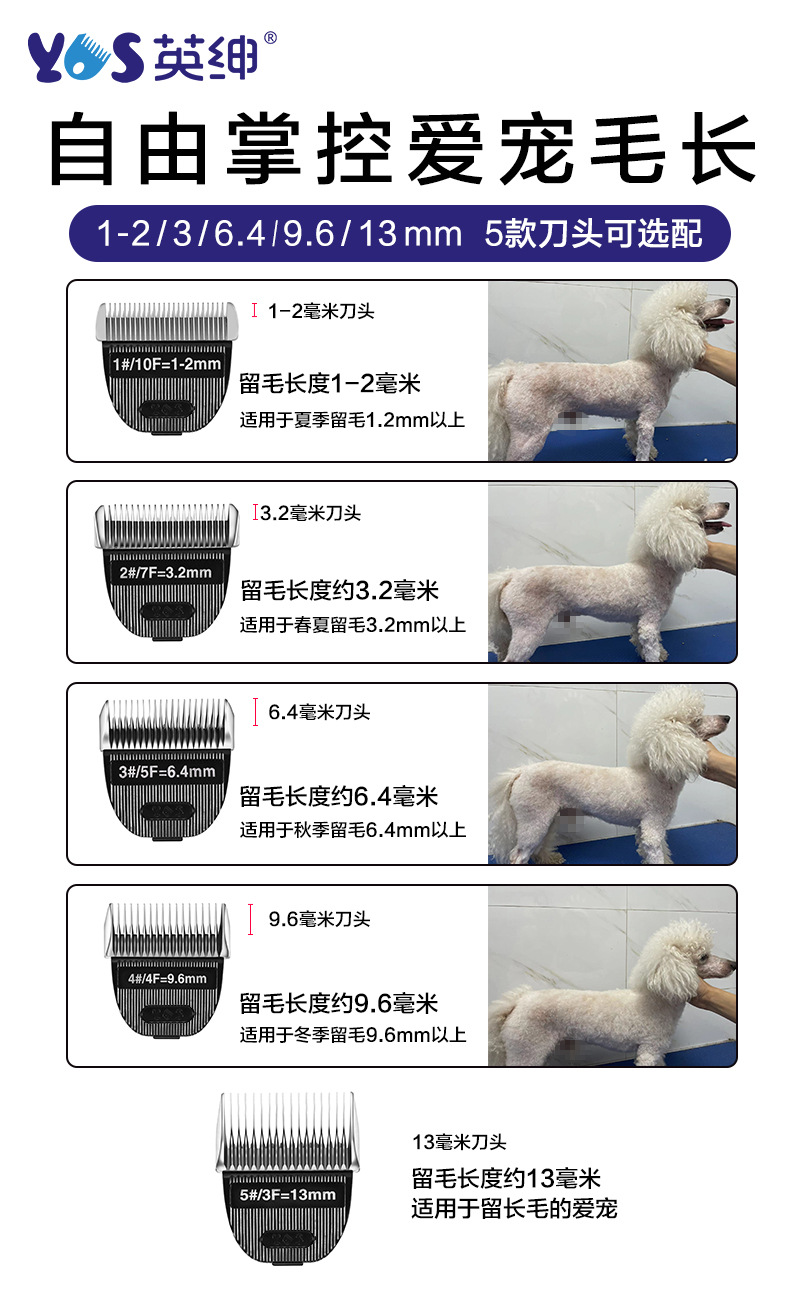 YOS 英绅®

自由掌控爱宠毛长

1-2/3/6.4/9.6/13mm 5款刀头可选配

1#/10F=1-2mm
1-2毫米刀头
留毛长度1-2毫米
适用于夏季留毛1.2mm以上

2#/7F=3.2mm
3.2毫米刀头
留毛长度约3.2毫米
适用于春夏留毛3.2mm以上

3#/5F=6.4mm
6.4毫米刀头
留毛长度约6.4毫米
适用于秋季留毛6.4mm以上

4#/4F=9.6mm
9.6毫米刀头
留毛长度约9.6毫米
适用于冬季留毛9.6mm以上

5#/3F=13mm
13毫米刀头
留毛长度约13毫米
适用于留长毛的爱宠