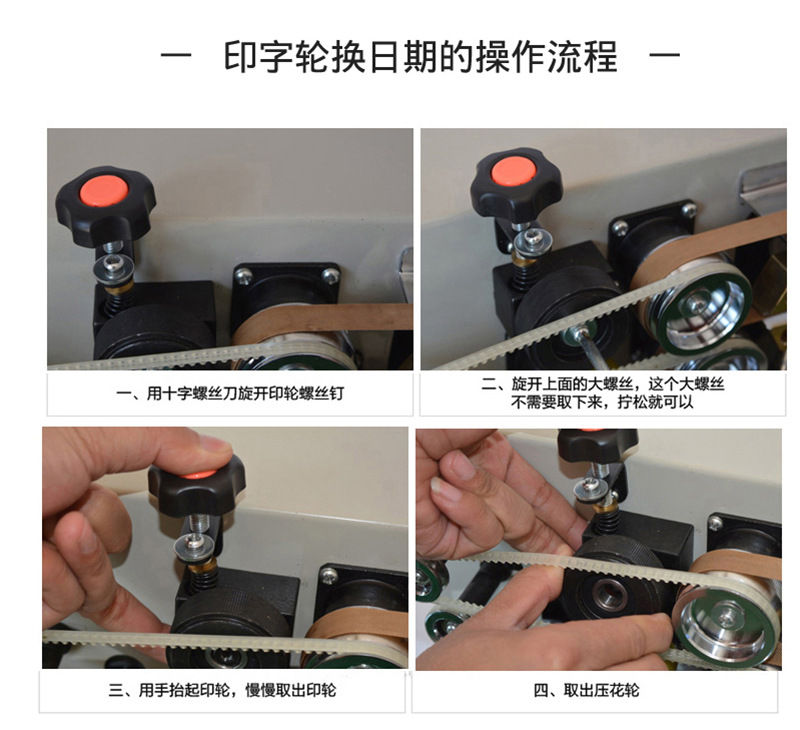 — 印字轮换日期的操作流程 —

一、用十字螺丝刀旋开印轮螺丝钉

二、旋开上面的大螺丝，这个大螺丝不需要取下来，拧松就可以

三、用手抬起印轮，慢慢取出印轮

四、取出压花轮