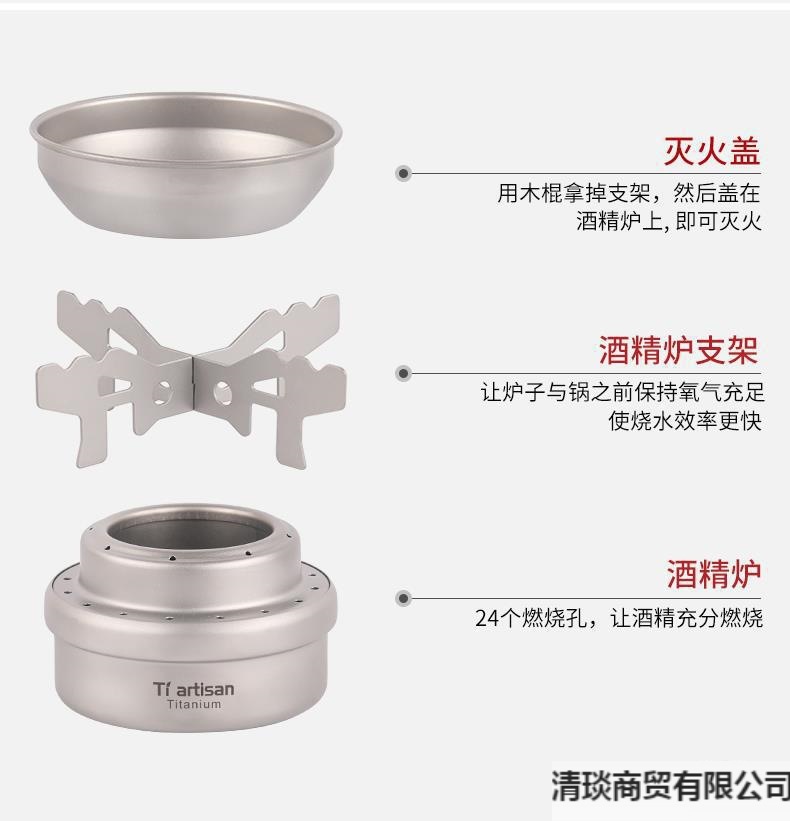 灭火盖

用木棍拿掉支架，然后盖在酒精炉上, 即可灭火

酒精炉支架

让炉子与锅之前保持氧气充足使烧水效率更快

酒精炉

24个燃烧孔，让酒精充分燃烧

Ti artisan
Titanium

清琰商贸有限公司