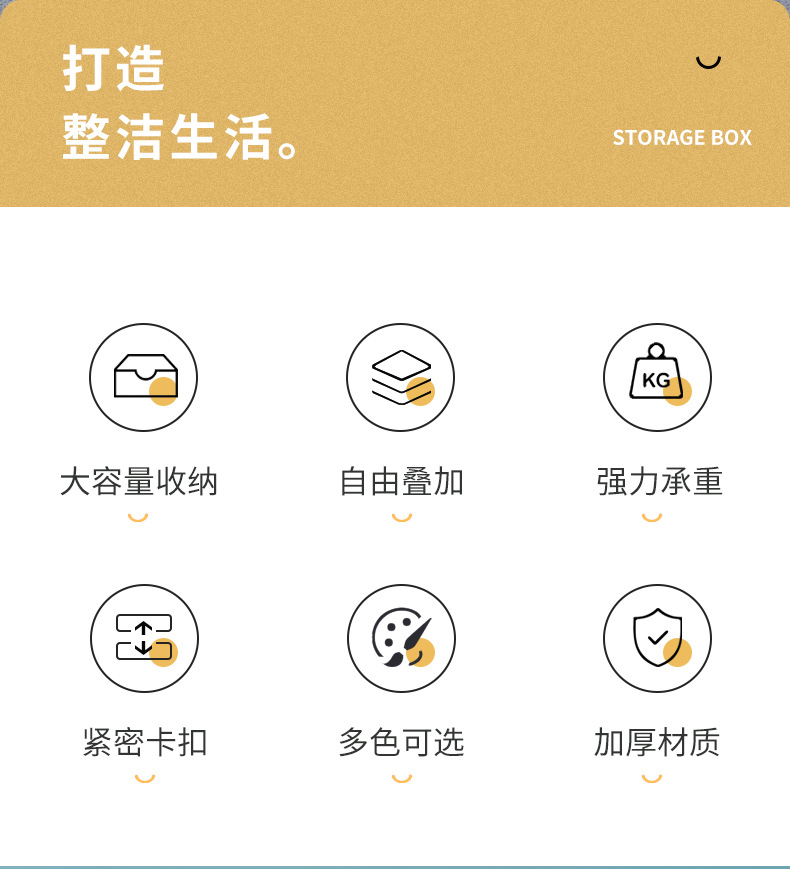 打造
整洁生活。

STORAGE BOX

KG

大容量收纳

自由叠加

强力承重

紧密卡扣

多色可选

加厚材质