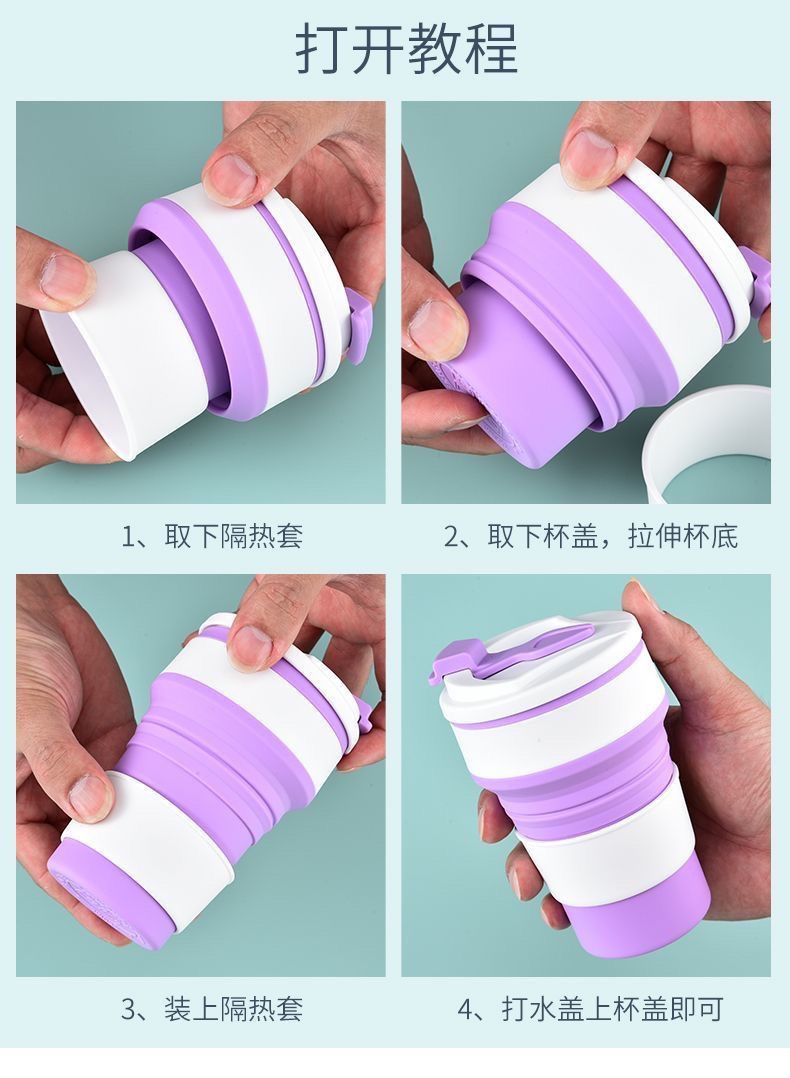 打开教程

1、取下隔热套

2、取下杯盖，拉伸杯底

3、装上隔热套

4、打水盖上杯盖即可