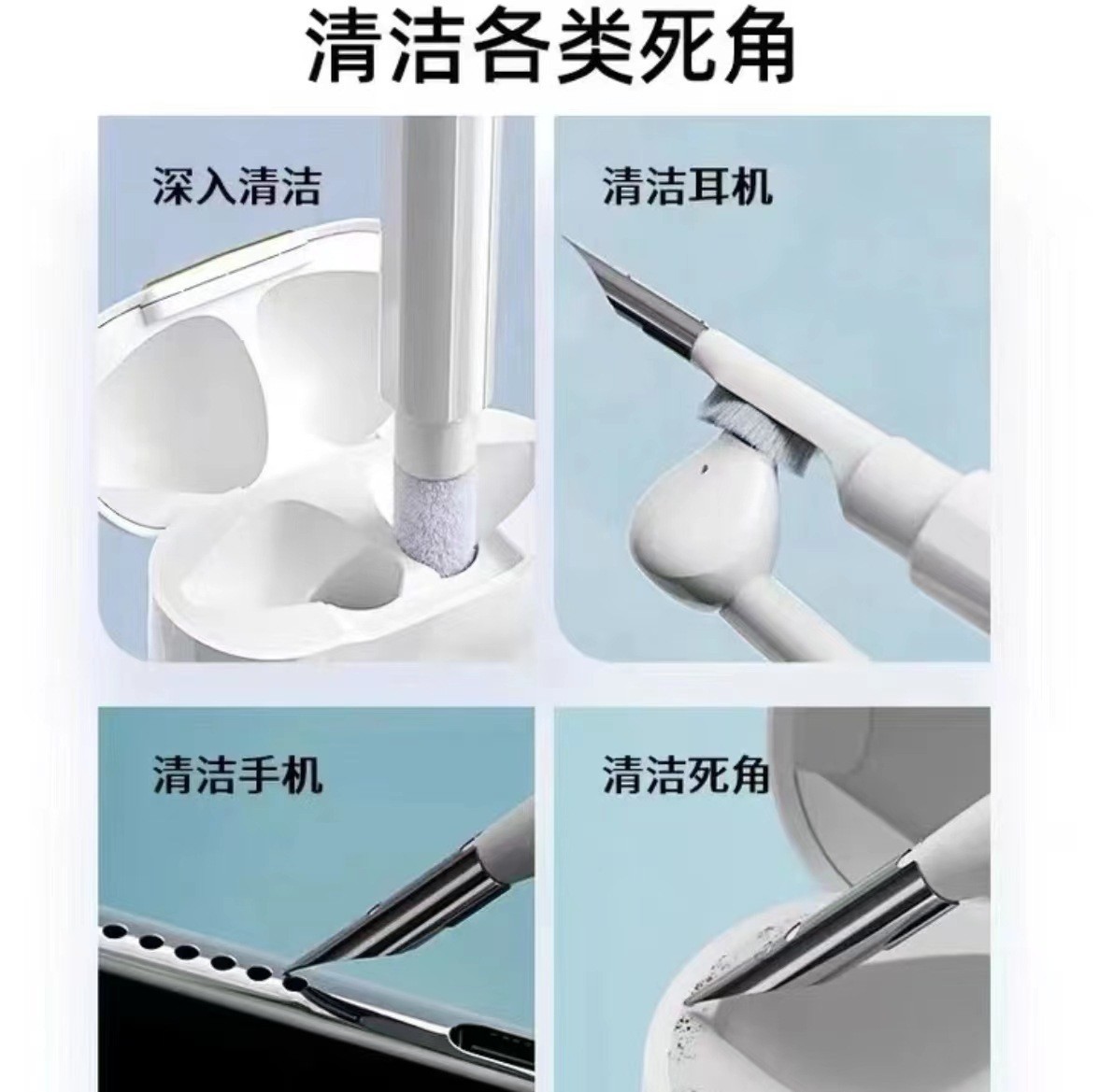 清洁各类死角

深入清洁

清洁耳机

清洁手机

清洁死角