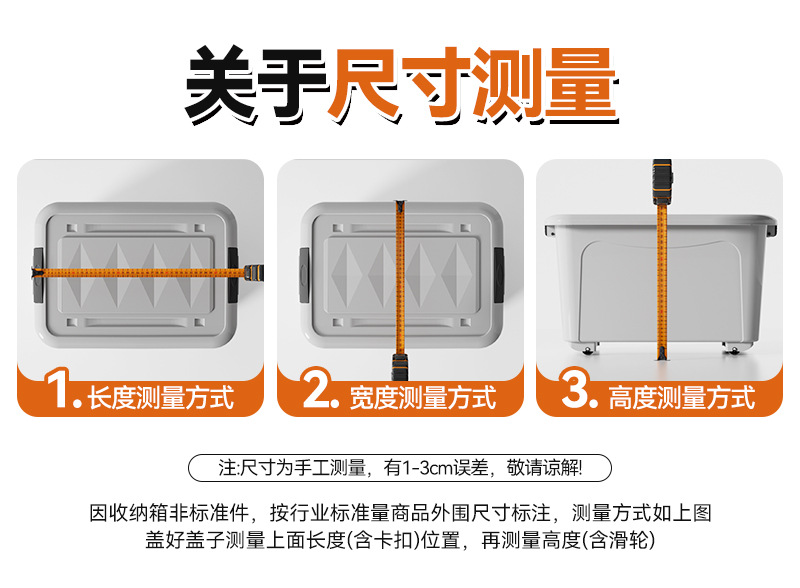 关于尺寸测量

1. 长度测量方式

2. 宽度测量方式

3. 高度测量方式

注:尺寸为手工测量，有1-3cm误差，敬请谅解!

因收纳箱非标准件，按行业标准量商品外围尺寸标注，测量方式如上图
盖好盖子测量上面长度(含卡扣)位置，再测量高度(含滑轮)