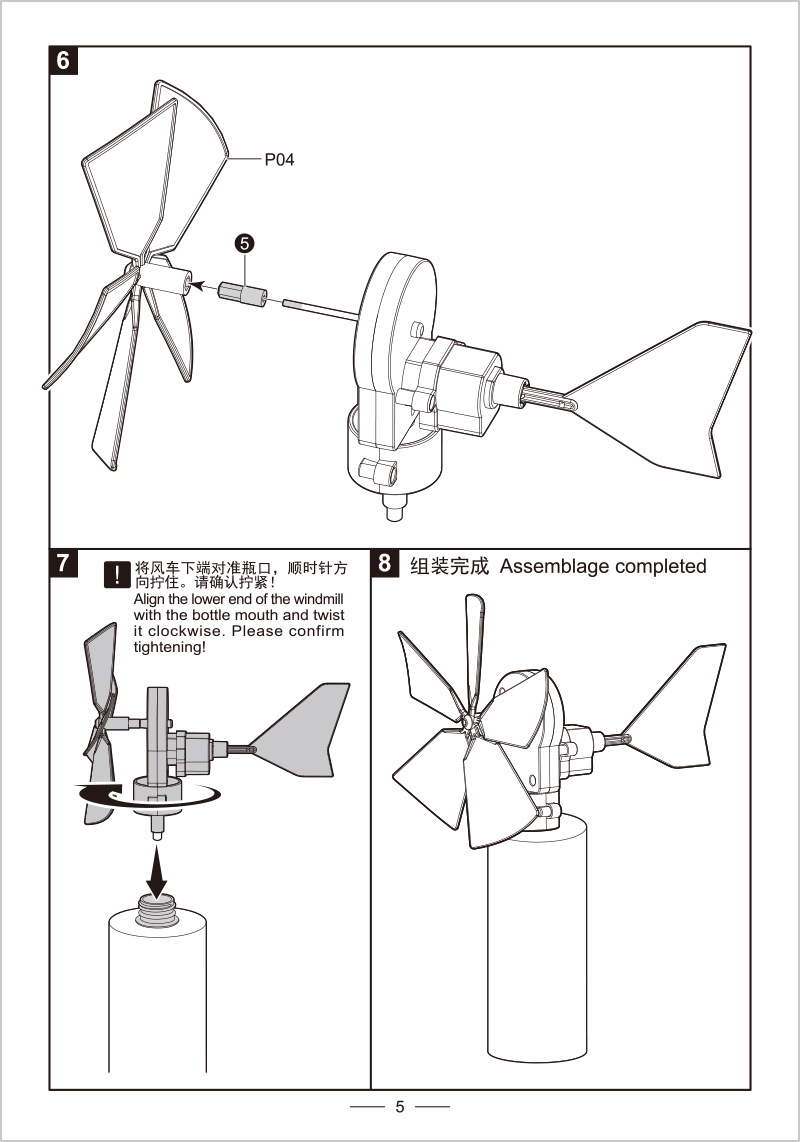 6

P04

5

7

!

将风车下端对准瓶口，顺时针方向拧住。请确认拧紧！
Align the lower end of the windmill with the bottle mouth and twist it clockwise. Please confirm tightening!

8

组装完成 Assemblage completed

5