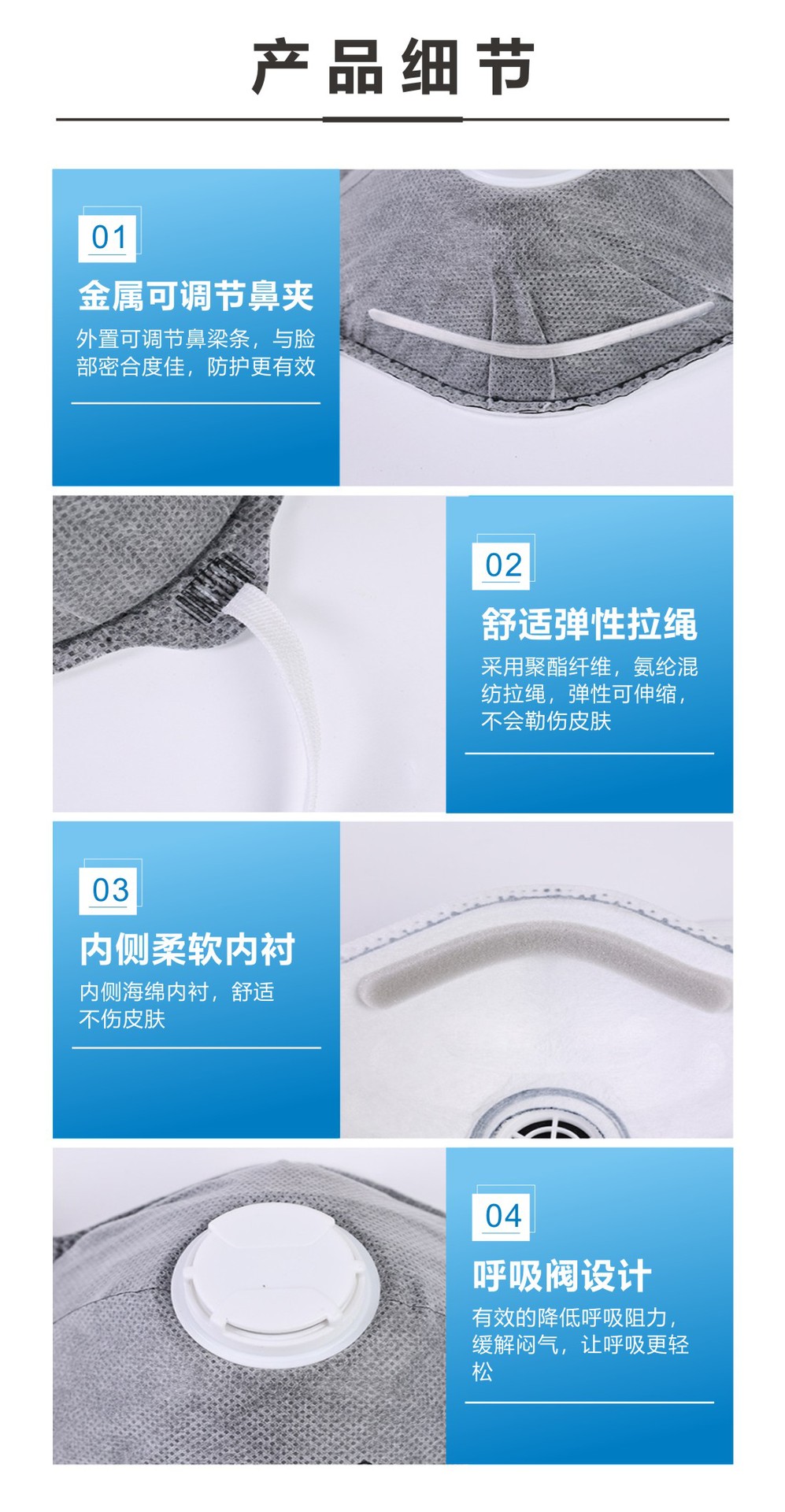 产品细节

01

金属可调节鼻夹

外置可调节鼻梁条，与脸部密合度佳，防护更有效

02

舒适弹性拉绳

采用聚酯纤维，氨纶混纺拉绳，弹性可伸缩，不会勒伤皮肤

03

内侧柔软内衬

内侧海绵内衬，舒适不伤皮肤

04

呼吸阀设计

有效的降低呼吸阻力，缓解闷气，让呼吸更轻松