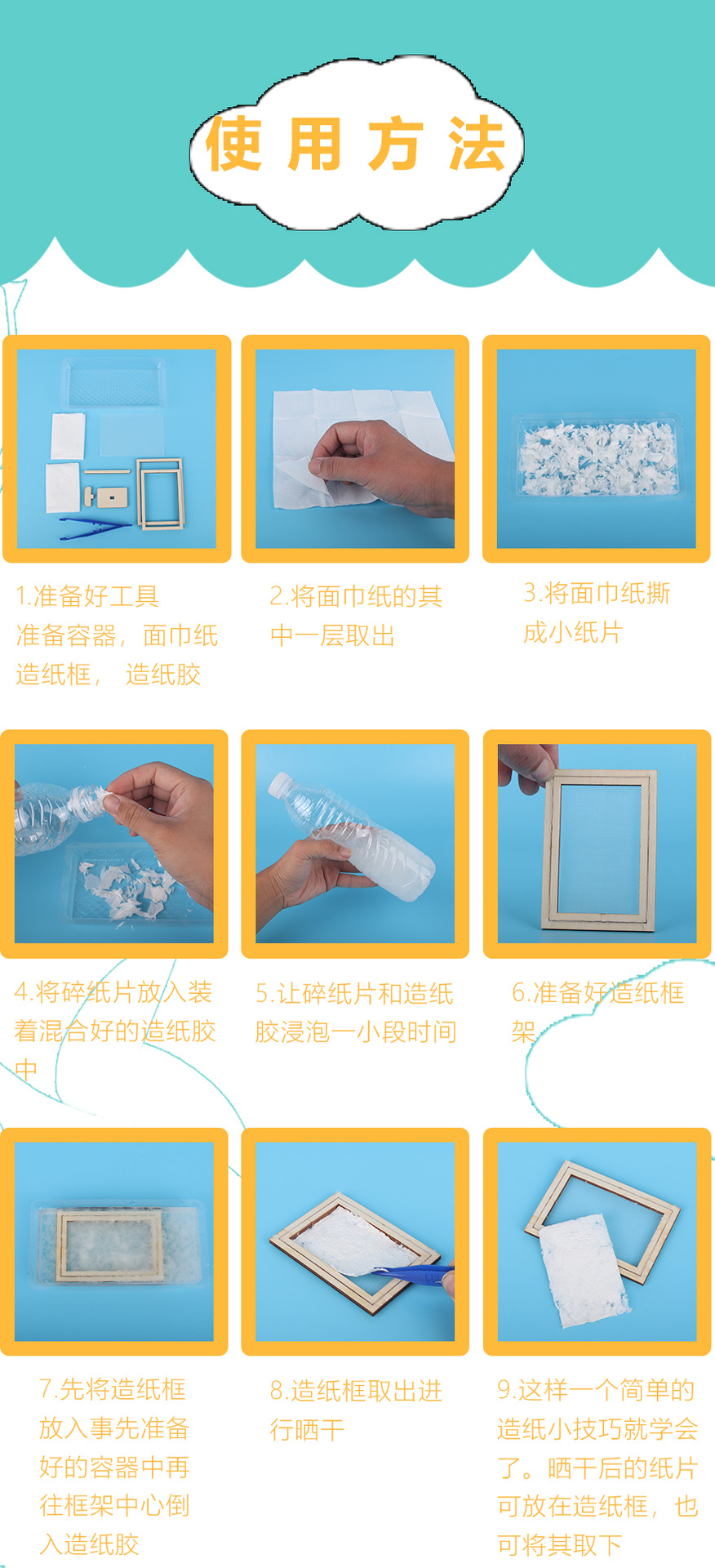 使用方法

1.准备好工具
准备容器，面巾纸
造纸框，造纸胶

2.将面巾纸的其中一层取出

3.将面巾纸撕成小纸片

4.将碎纸片放入装着混合好的造纸胶中

5.让碎纸片和造纸胶浸泡一小段时间

6.准备好造纸框架

7.先将造纸框放入事先准备好的容器中再往框架中心倒入造纸胶

8.造纸框取出进行晒干

9.这样一个简单的造纸小技巧就学会了。晒干后的纸片可放在造纸框，也可将其取下