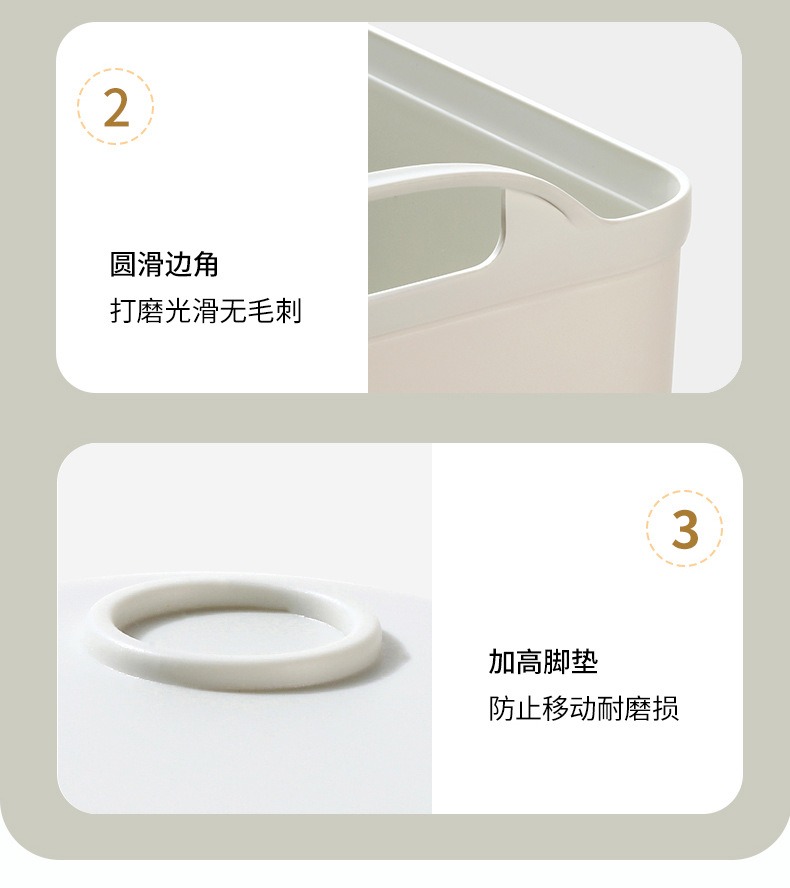 2

圆滑边角
打磨光滑无毛刺

3

加高脚垫
防止移动耐磨损