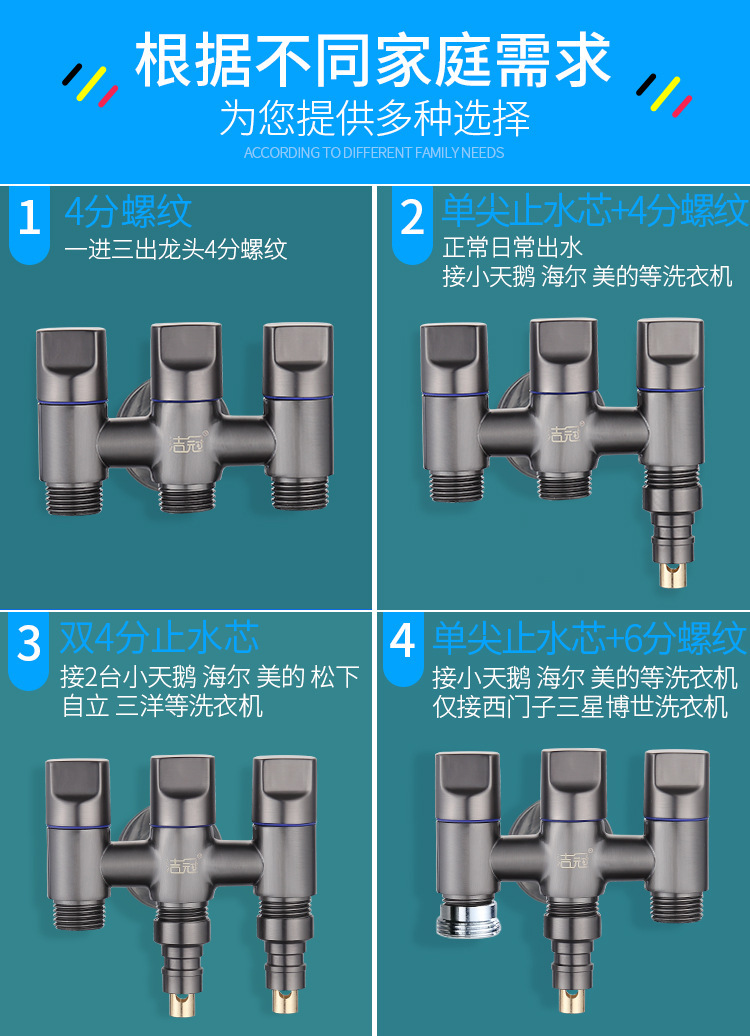 根据不同家庭需求
为您提供多种选择
ACCORDING TO DIFFERENT FAMILY NEEDS

1 4分螺纹
一进三出龙头4分螺纹

吉冠

2 单尖止水芯+4分螺纹
正常日常出水
接小天鹅 海尔 美的等洗衣机

吉冠

3 双4分止水芯
接2台小天鹅 海尔 美的 松下 自立 三洋等洗衣机

吉冠

4 单尖止水芯+6分螺纹
接小天鹅 海尔 美的等洗衣机
仅接西门子三星博世洗衣机

吉冠