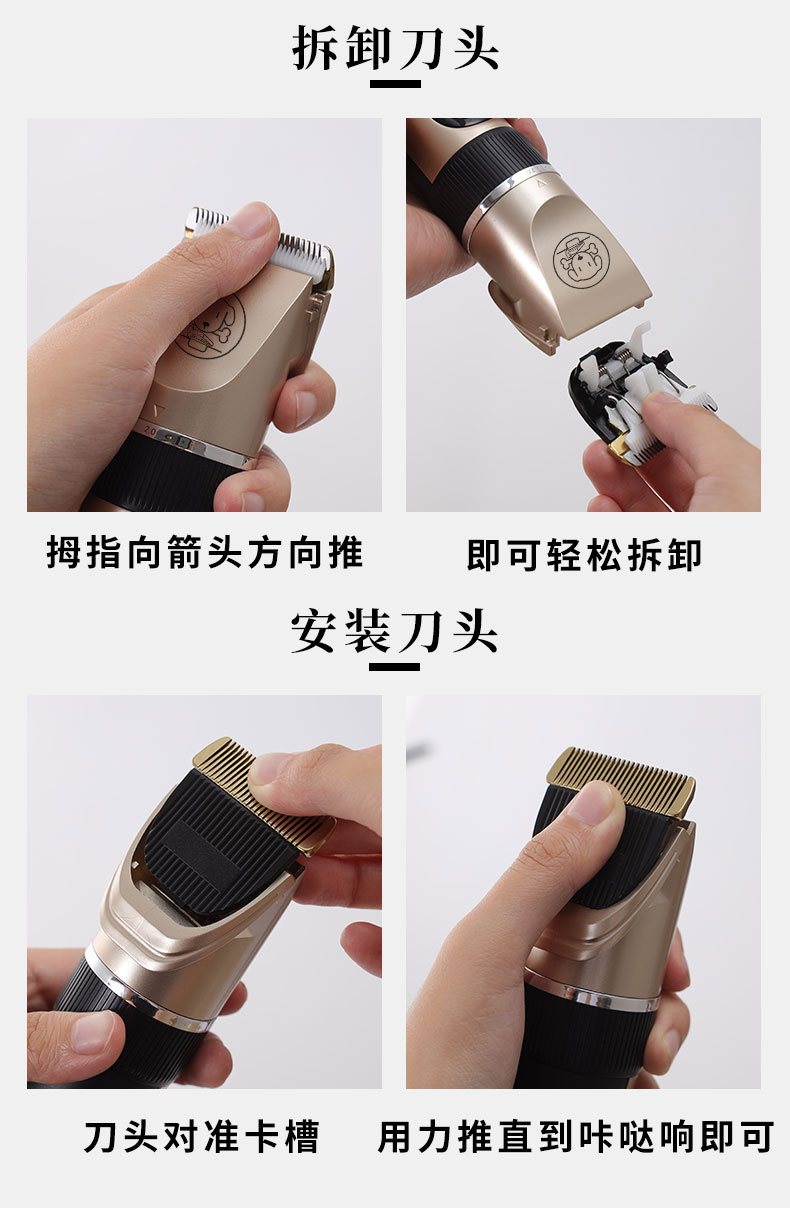 拆卸刀头

拇指向箭头方向推

即可轻松拆卸

安装刀头

刀头对准卡槽

用力推直到咔哒响即可