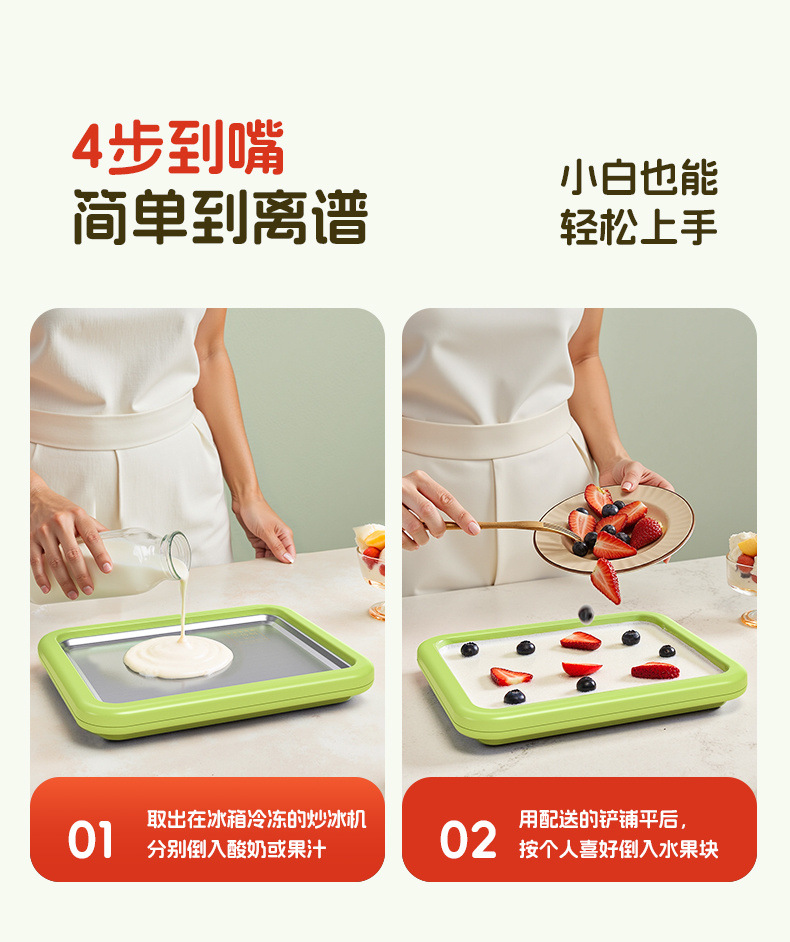 4步到嘴
简单到离谱

小白也能
轻松上手

01 取出在冰箱冷冻的炒冰机
分别倒入酸奶或果汁

02 用配送的铲铺平后，
按个人喜好倒入水果块