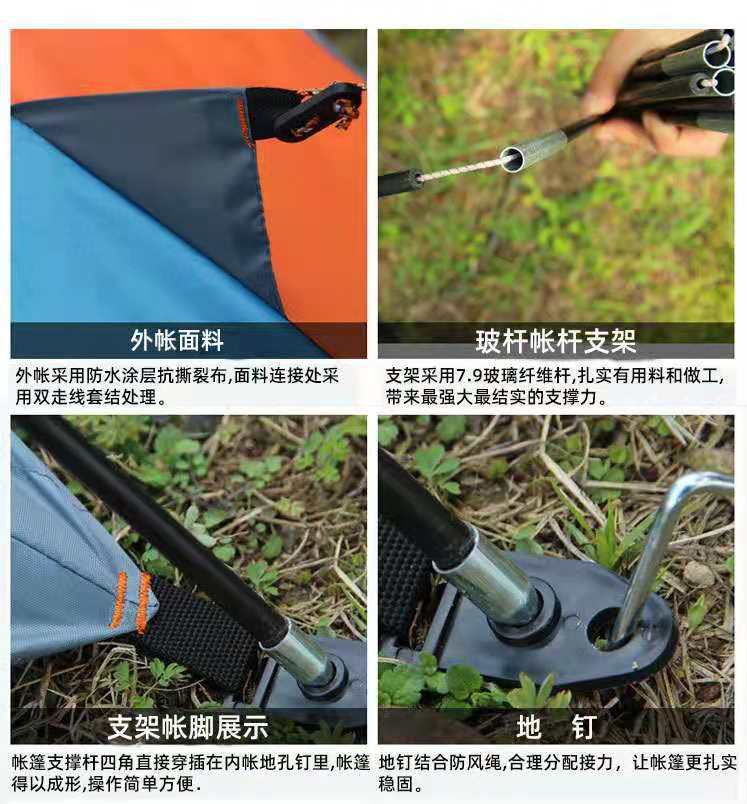 外帐面料

外帐采用防水涂层抗撕裂布,面料连接处采用双走线套结处理。

玻杆帐杆支架

支架采用7.9玻璃纤维杆,扎实有用料和做工,带来最强大最结实的支撑力。

支架帐脚展示

帐篷支撑杆四角直接穿插在内帐地孔钉里,帐篷得以成形,操作简单方便.

地 钉

地钉结合防风绳,合理分配接力, 让帐篷更扎实稳固。