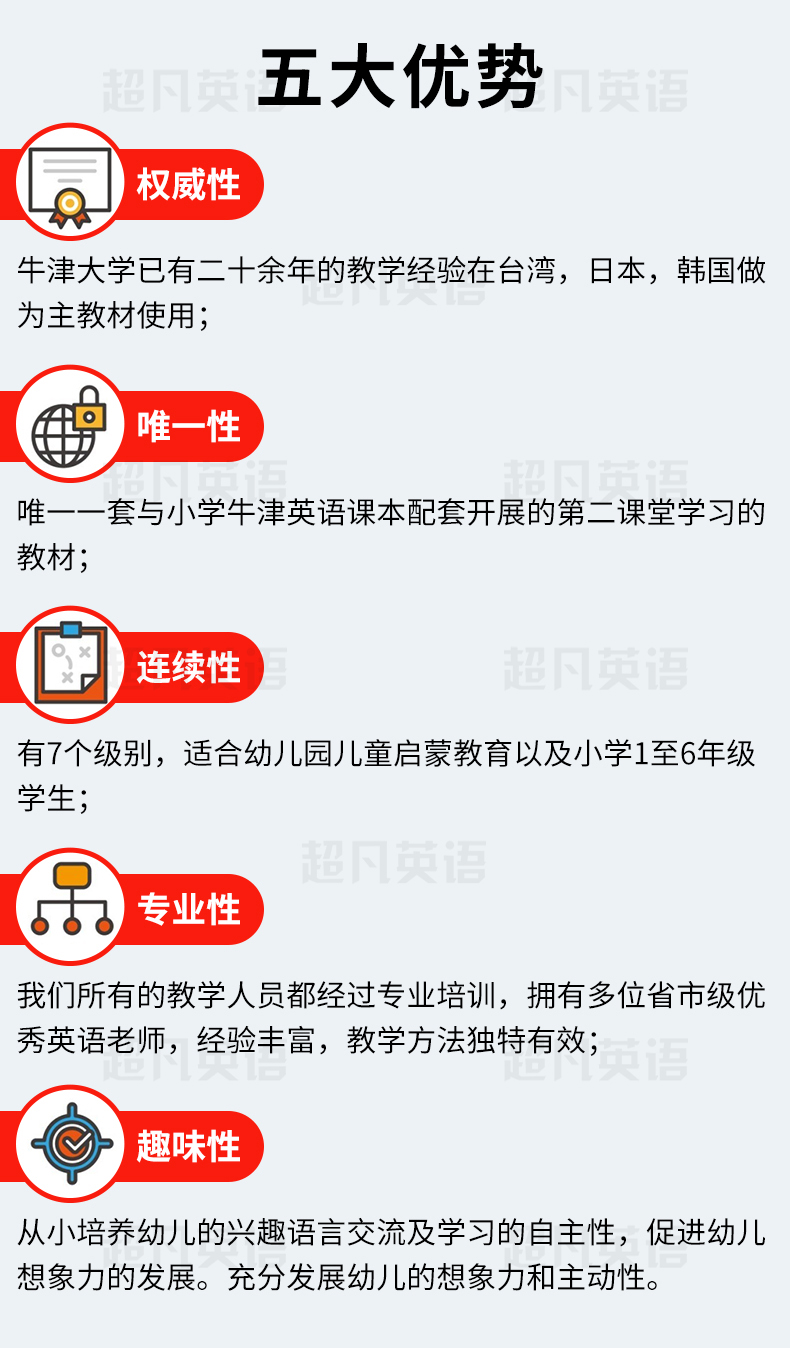 五大优势

权威性

牛津大学已有二十余年的教学经验在台湾，日本，韩国做为主教材使用；

唯一性

唯一一套与小学牛津英语课本配套开展的第二课堂学习的教材；

连续性

有7个级别，适合幼儿园儿童启蒙教育以及小学1至6年级学生；

专业性

我们所有的教学人员都经过专业培训，拥有多位省市级优秀英语老师，经验丰富，教学方法独特有效；

趣味性

从小培养幼儿的兴趣语言交流及学习的自主性，促进幼儿想象力的发展。充分发展幼儿的想象力和主动性。

超凡英语