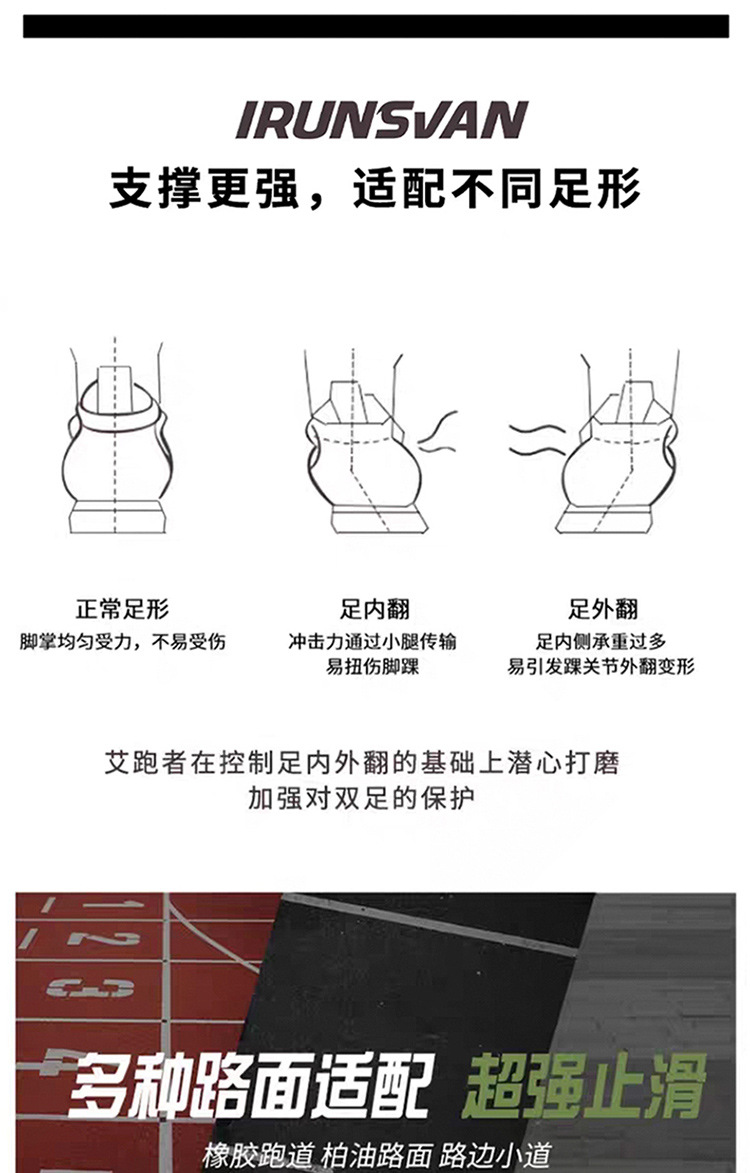 IRUNSVAN

支撑更强，适配不同足形

正常足形
脚掌均匀受力，不易受伤

足内翻
冲击力通过小腿传输
易扭伤脚踝

足外翻
足内侧承重过多
易引发踝关节外翻变形

艾跑者在控制足内外翻的基础上潜心打磨
加强对双足的保护

1
2
3

多种路面适配 超强止滑
橡胶跑道 柏油路面 路边小道