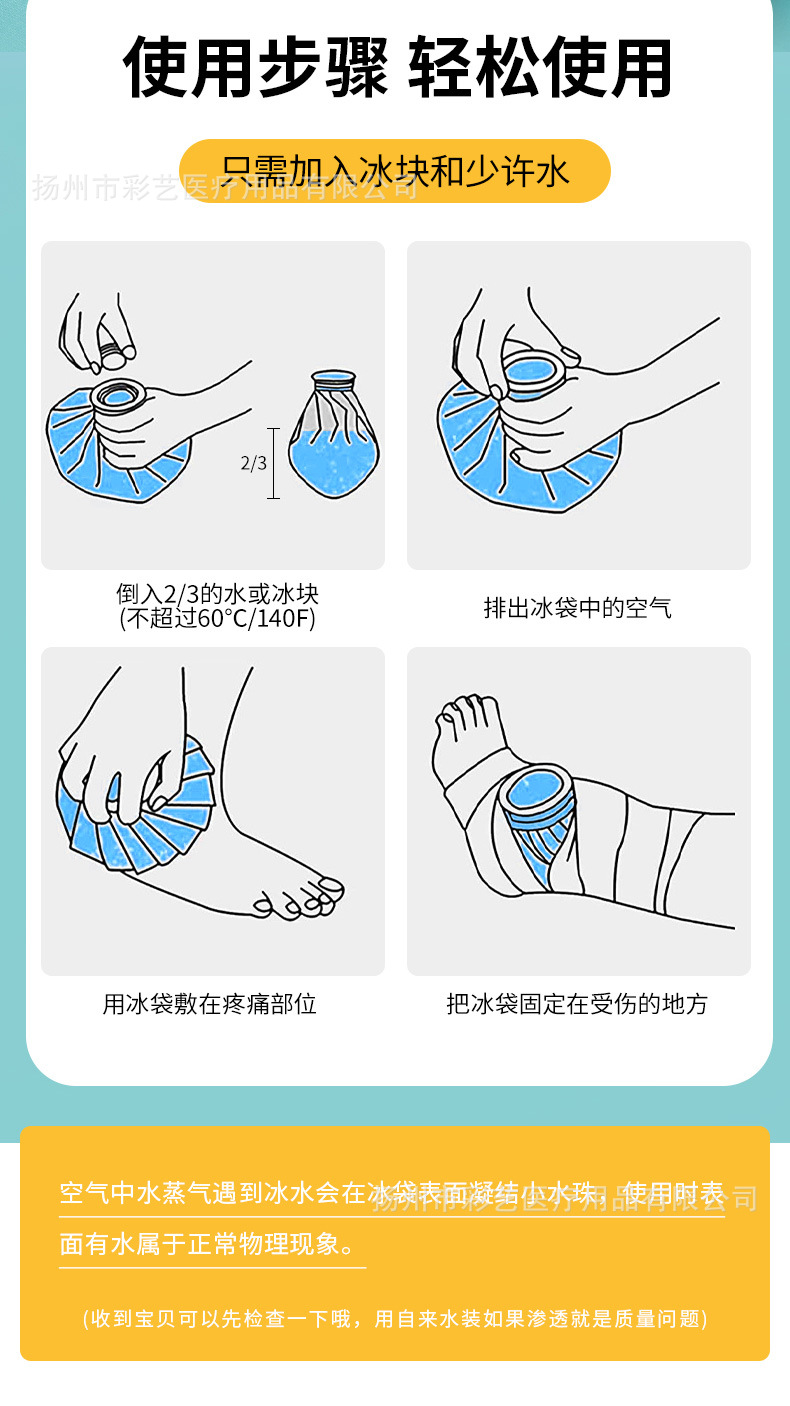 使用步骤 轻松使用

只需加入冰块和少许水

扬州市彩艺医疗用品有限公司

2/3

倒入2/3的水或冰块
(不超过60°C/140F)

排出冰袋中的空气

用冰袋敷在疼痛部位

把冰袋固定在受伤的地方

空气中水蒸气遇到冰水会在冰袋表面凝结小水珠，使用时表面有水属于正常物理现象。

扬州市彩艺医疗用品有限公司

(收到宝贝可以先检查一下哦，用自来水装如果渗透就是质量问题)