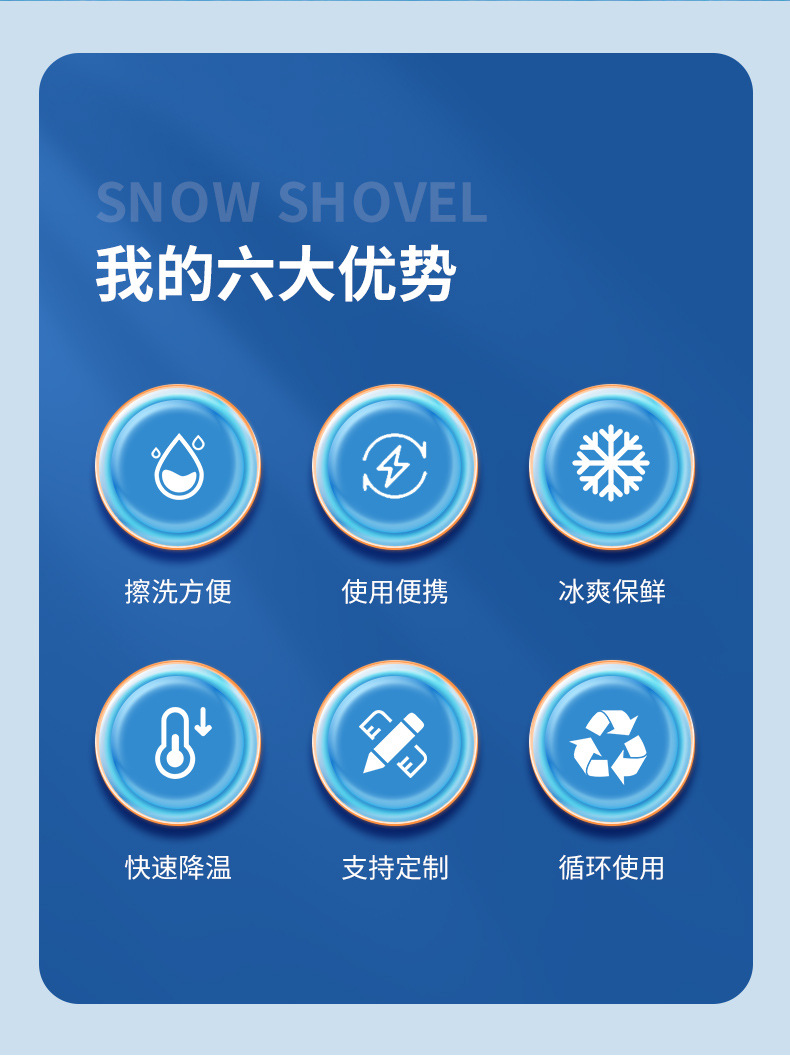 SNOW SHOVEL

我的六大优势

擦洗方便

使用便携

冰爽保鲜

快速降温

支持定制

循环使用